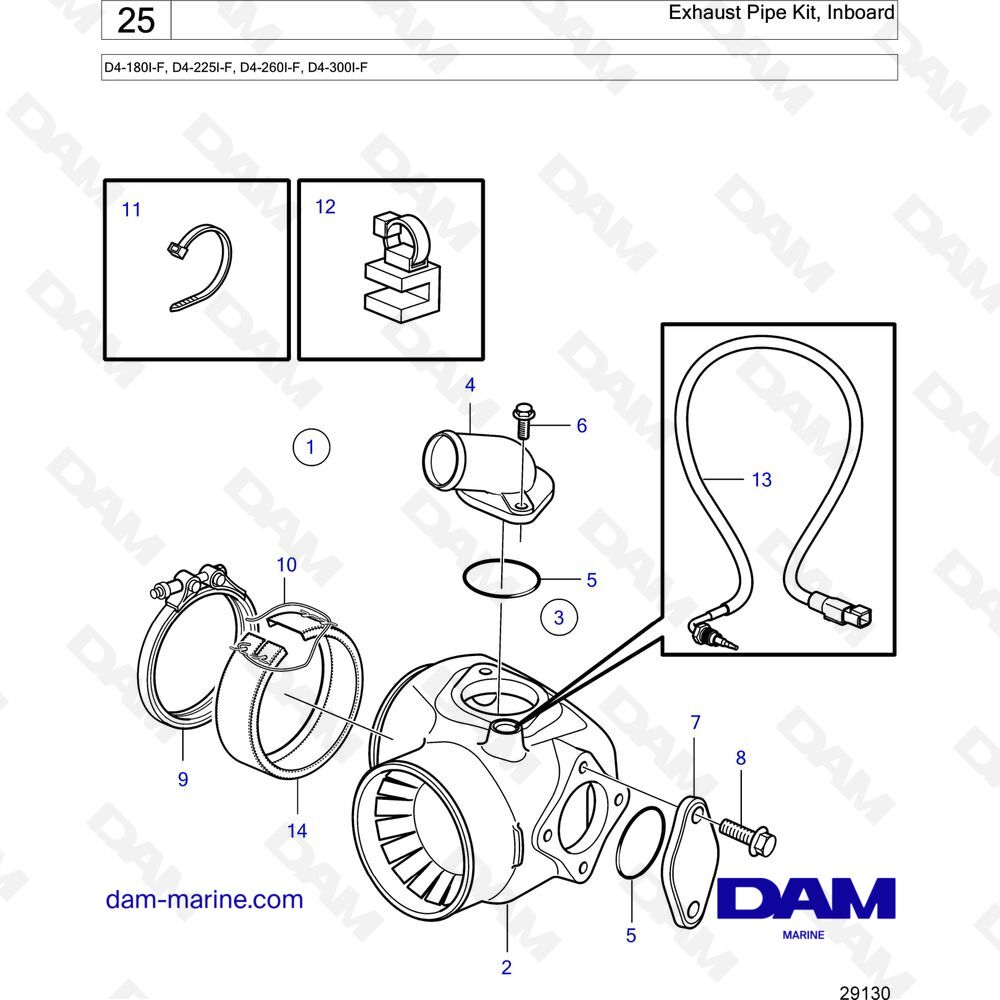 25

Exhaust Pipe Kit, Inboard

D4-180I-F, D4-225I-F, D4-260I-F, D4-300I-F

11

12

4

6

1

13

10

5

3

7

8

9

14

5

2

dam-marine.com

DAM
MARINE

29130