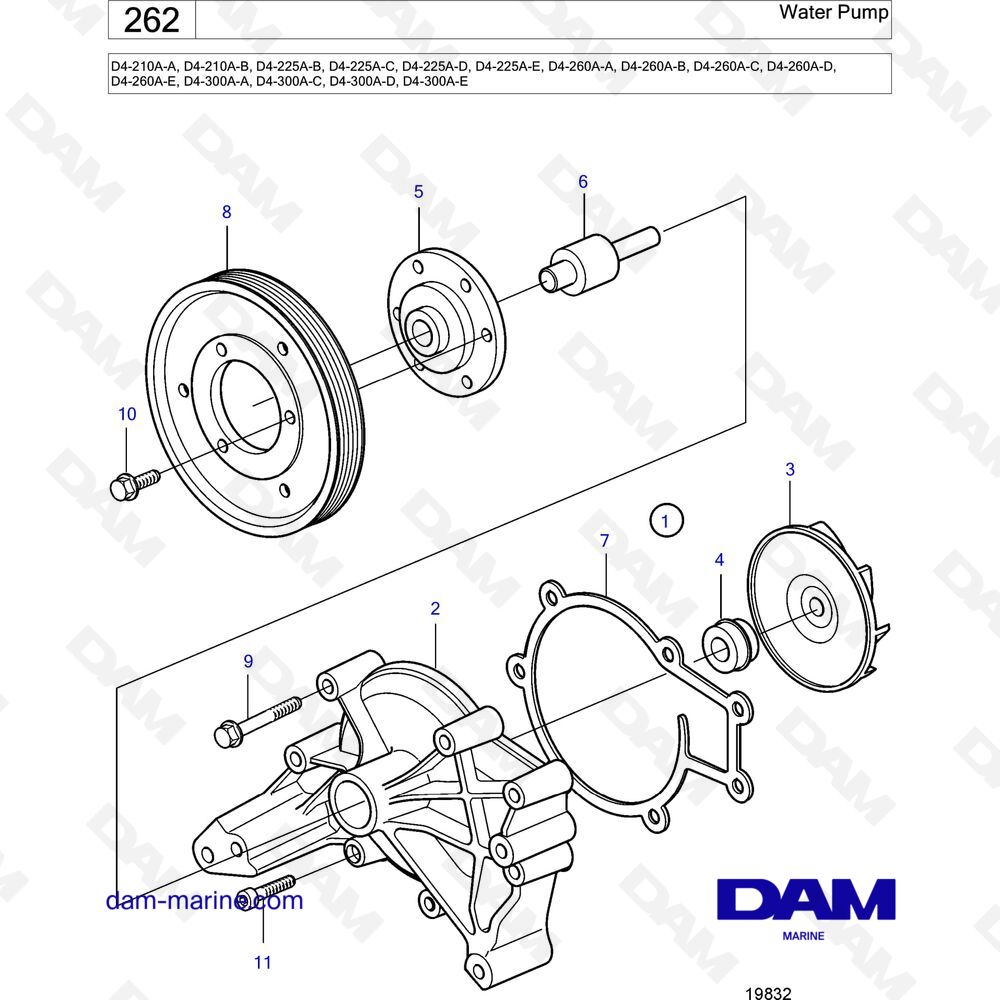 262

Water Pump

D4-210A-A, D4-210A-B, D4-225A-B, D4-225A-C, D4-225A-D, D4-225A-E, D4-260A-A, D4-260A-B, D4-260A-C, D4-260A-D, D4-260A-E, D4-300A-A, D4-300A-C, D4-300A-D, D4-300A-E

8
5
6
10
3
1
7
4
2
9
11

dam-marine.com

DAM
MARINE

19832