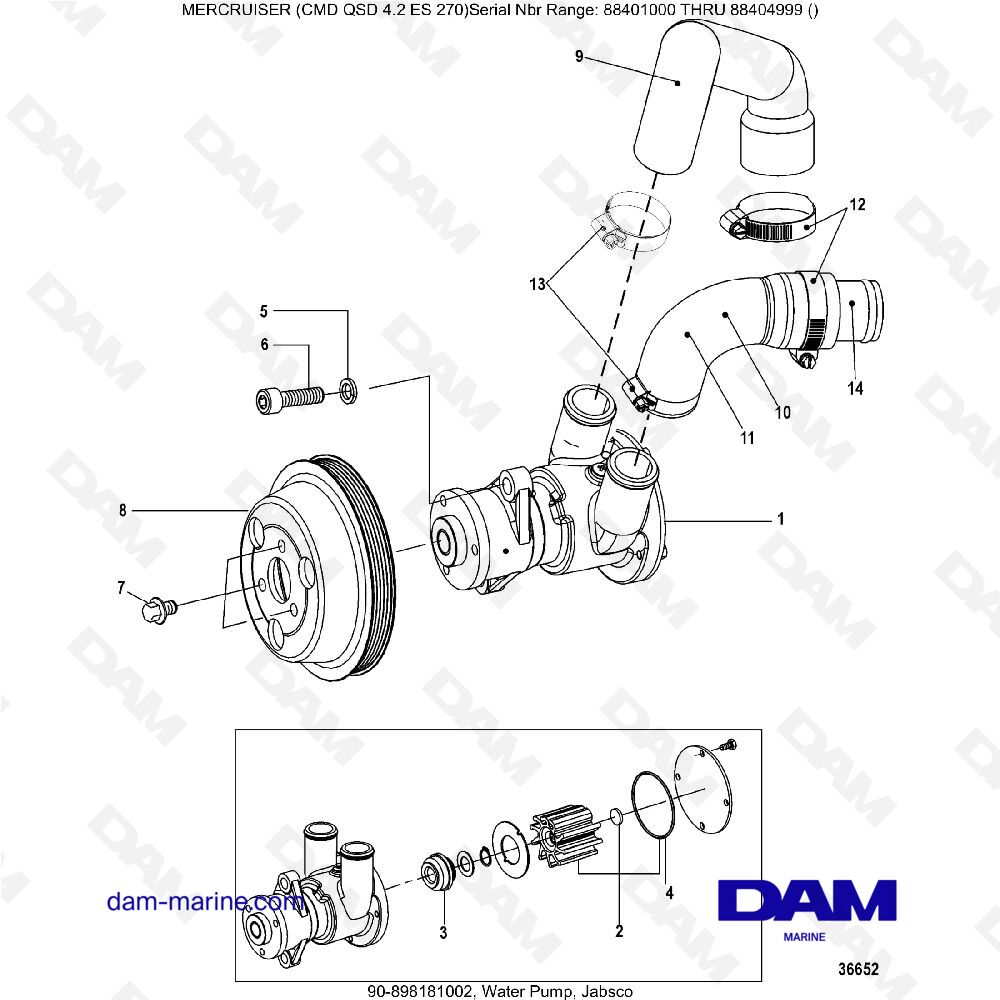 MERCRUISER (CMD QSD 4.2 ES 270)Serial Nbr Range: 88401000 THRU 88404999 ()

9

12

13

5

6

14

10

11

8

1

7

dam-marine.com

3

2

4

DAM
MARINE

36652

90-898181002, Water Pump, Jabsco