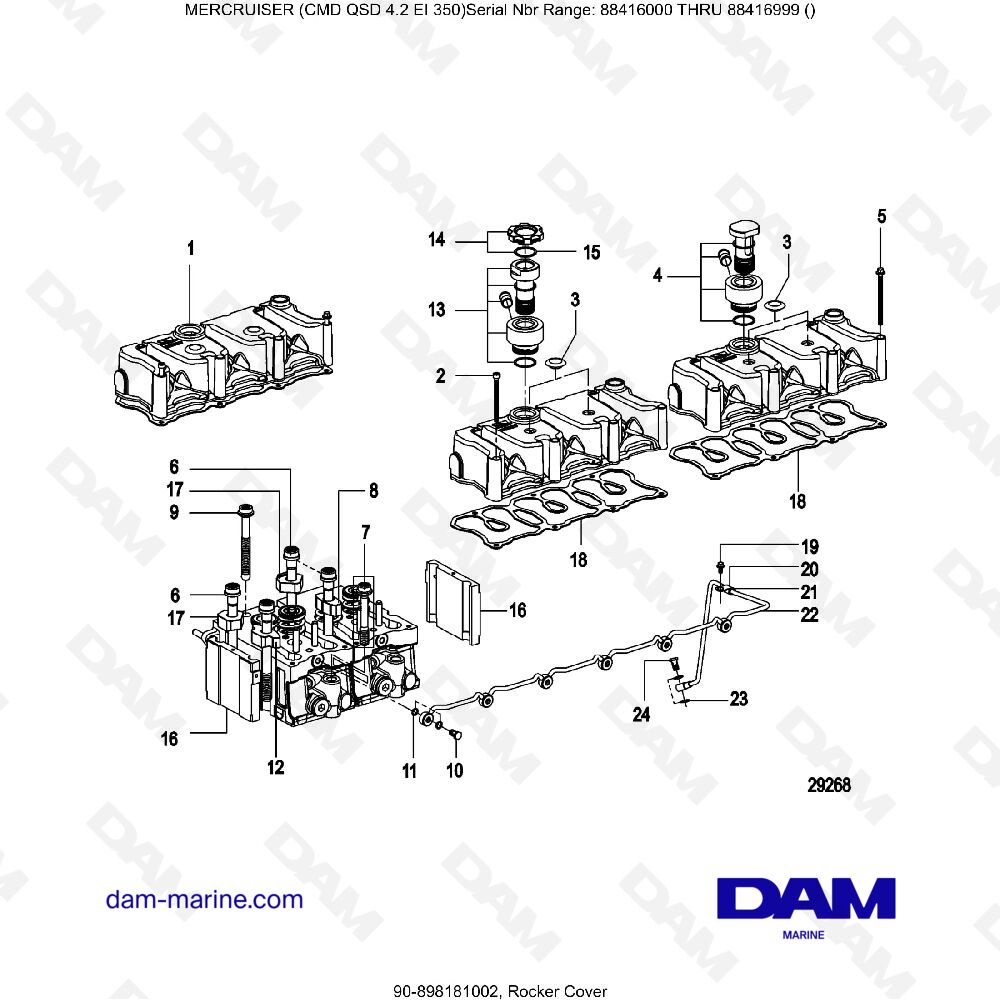 MERCRUISER (CMD QSD 4.2 EI 350)Serial Nbr Range: 88416000 THRU 88416999 ()

1

14

15

13

3

2

4

3

5

18

18

6

17

9

8

7

6

17

16

16

12

11

10

19

20

21

22

24

23

29268

dam-marine.com

DAM
MARINE

90-898181002, Rocker Cover