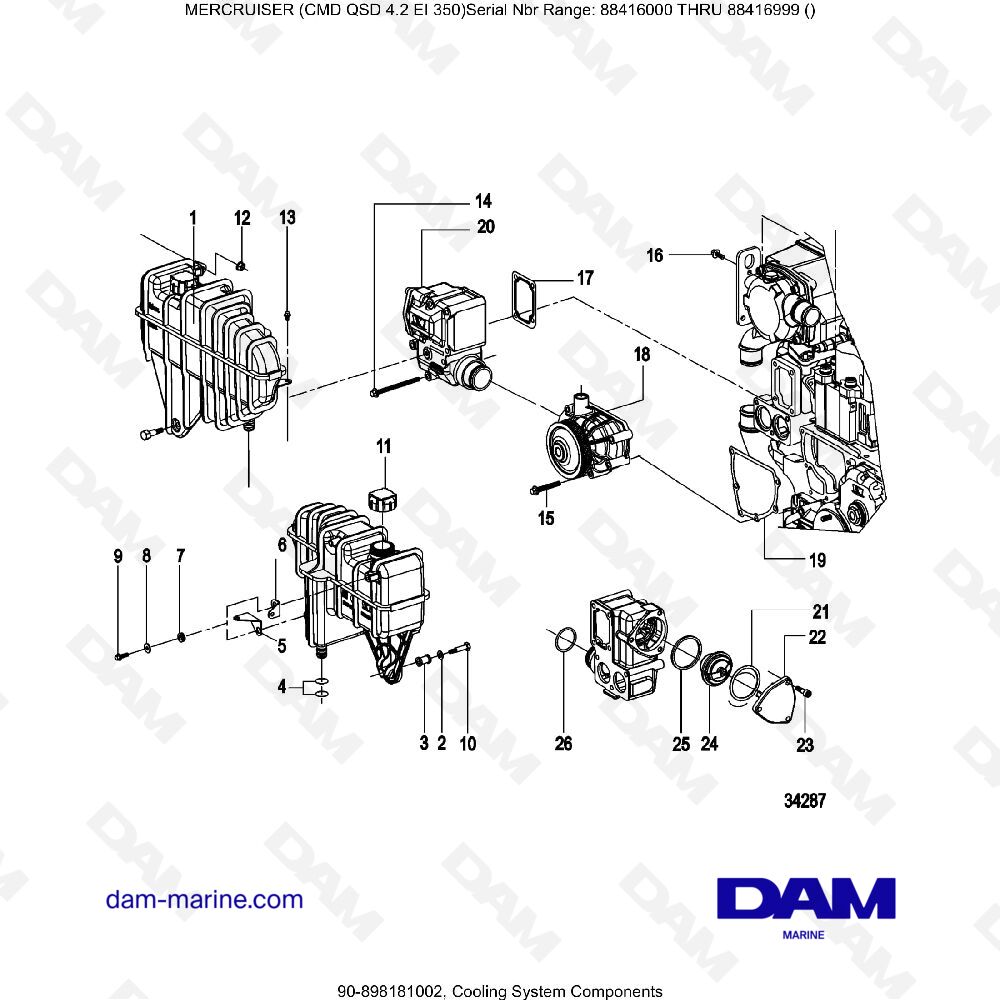 MERCRUISER (CMD QSD 4.2 EI 350)Serial Nbr Range: 88416000 THRU 88416999 ()

1
12
13
14
20
17
16
18
11
15
19
9
8
7
6
5
4
3
2
10
26
25
24
21
22
23

34287

dam-marine.com

DAM
MARINE

90-898181002, Cooling System Components