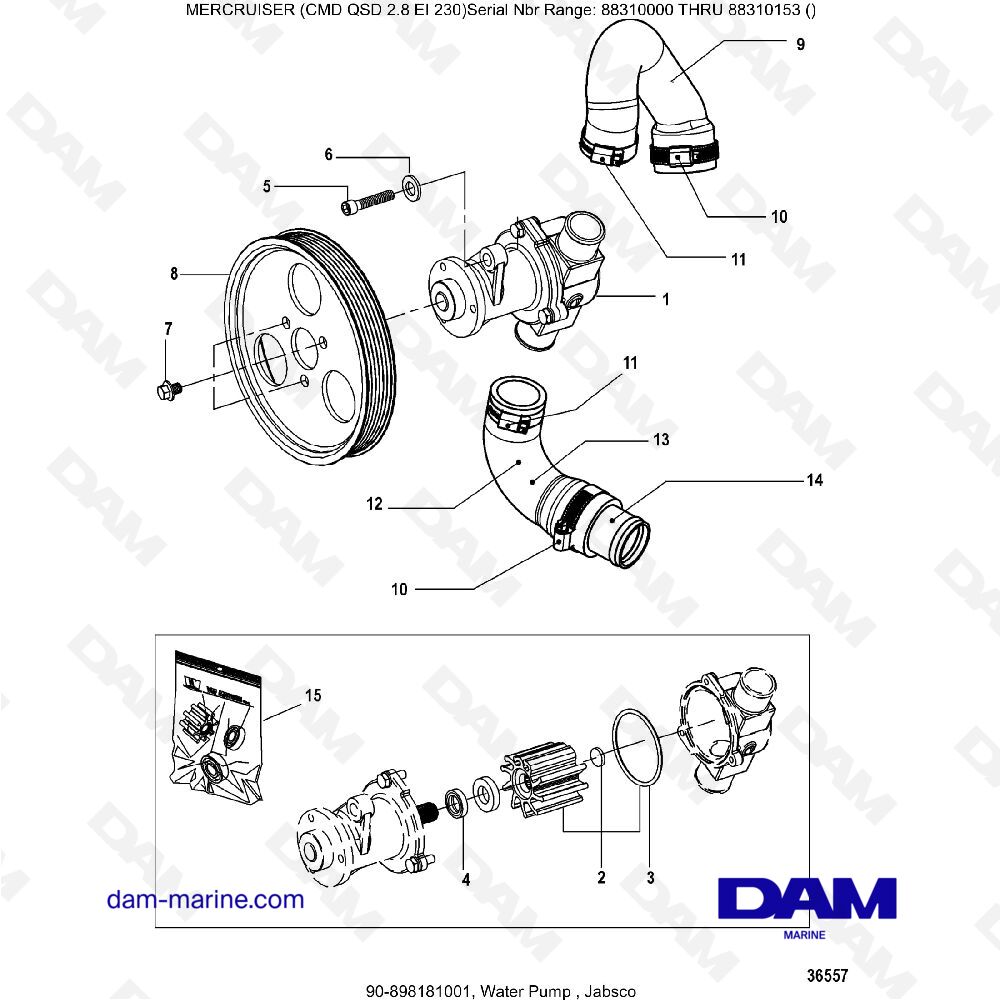 MERCRUISER (CMD QSD 2.8 EI 230)Serial Nbr Range: 88310000 THRU 88310153 ()

9
6
5
10
11
8
1
7
11
13
14
12
10
15
4
2
3

dam-marine.com

DAM
MARINE

36557

90-898181001, Water Pump , Jabsco