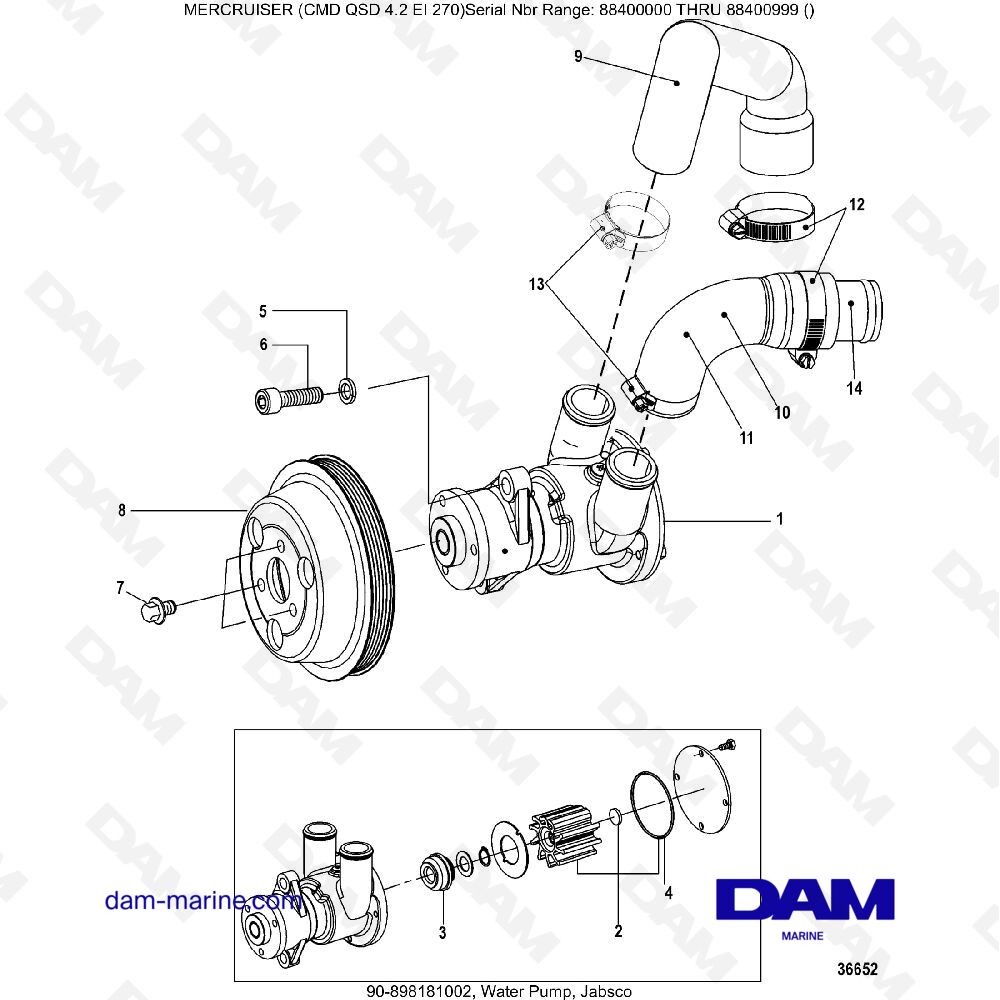 MERCRUISER (CMD QSD 4.2 EI 270)Serial Nbr Range: 88400000 THRU 88400999 ()

9

12

13

5

6

14

10

11

8

1

7

dam-marine.com

3

2

4

DAM
MARINE

36652

90-898181002, Water Pump, Jabsco