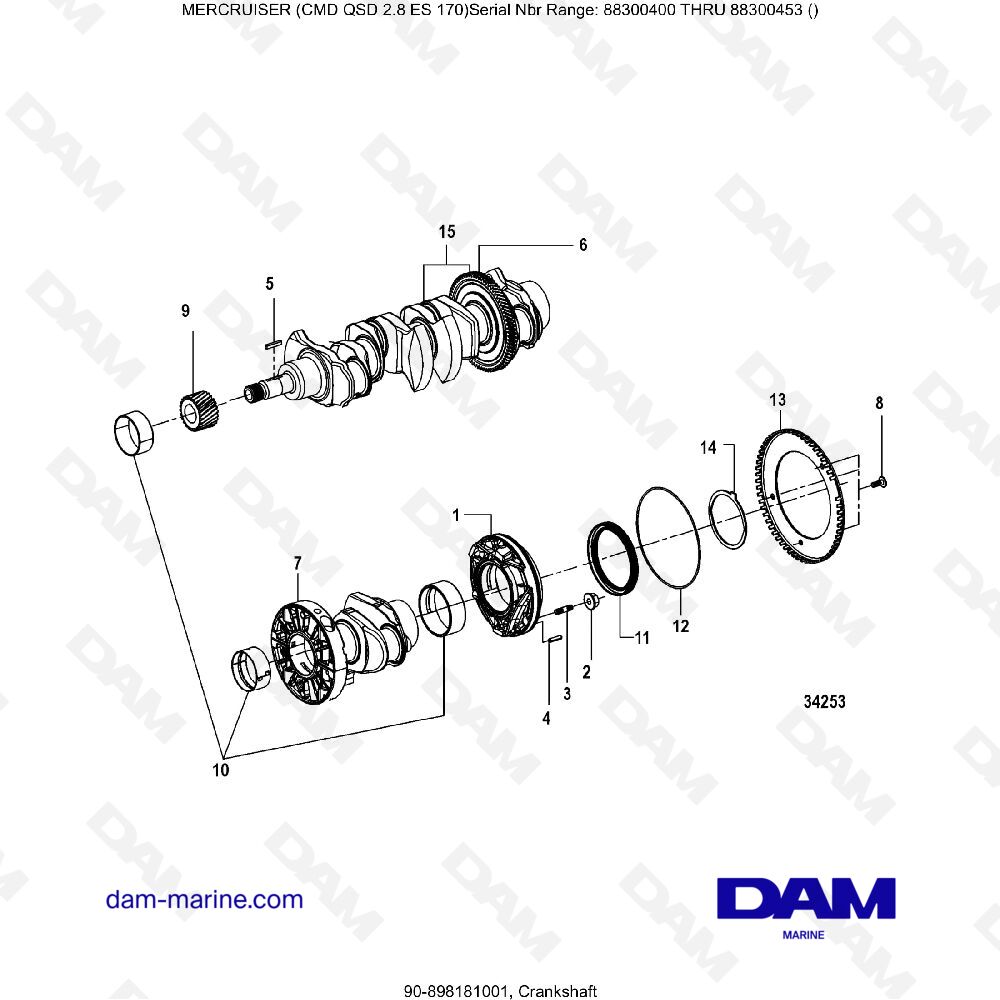 MERCRUISER (CMD QSD 2.8 ES 170)Serial Nbr Range: 88300400 THRU 88300453 ()

15
6
5
9
13
8
14
1
7
11
12
2
3
4
10
34253

dam-marine.com

DAM
MARINE

90-898181001, Crankshaft