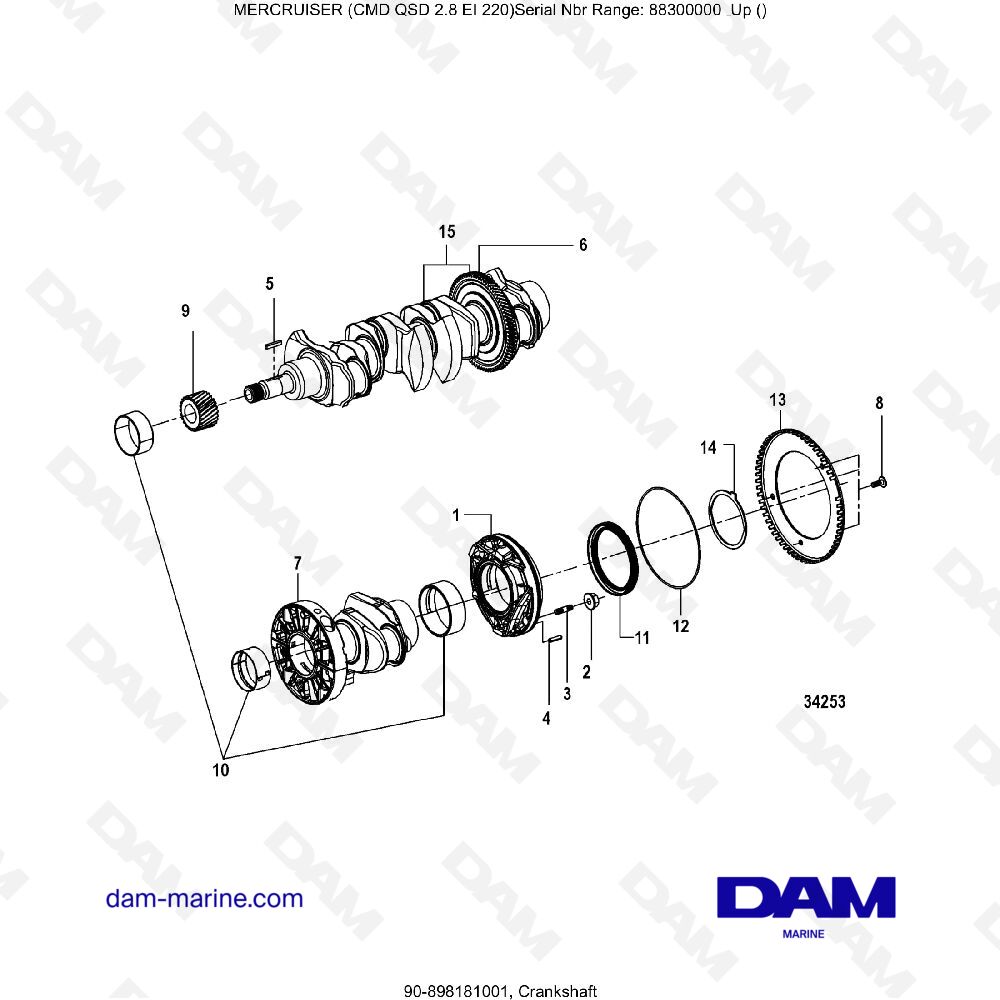 MERCRUISER (CMD QSD 2.8 EI 220)Serial Nbr Range: 88300000 Up ()

15
6
5
9
13
8
14
1
7
11
12
2
3
4
10
34253

dam-marine.com

DAM
MARINE

90-898181001, Crankshaft