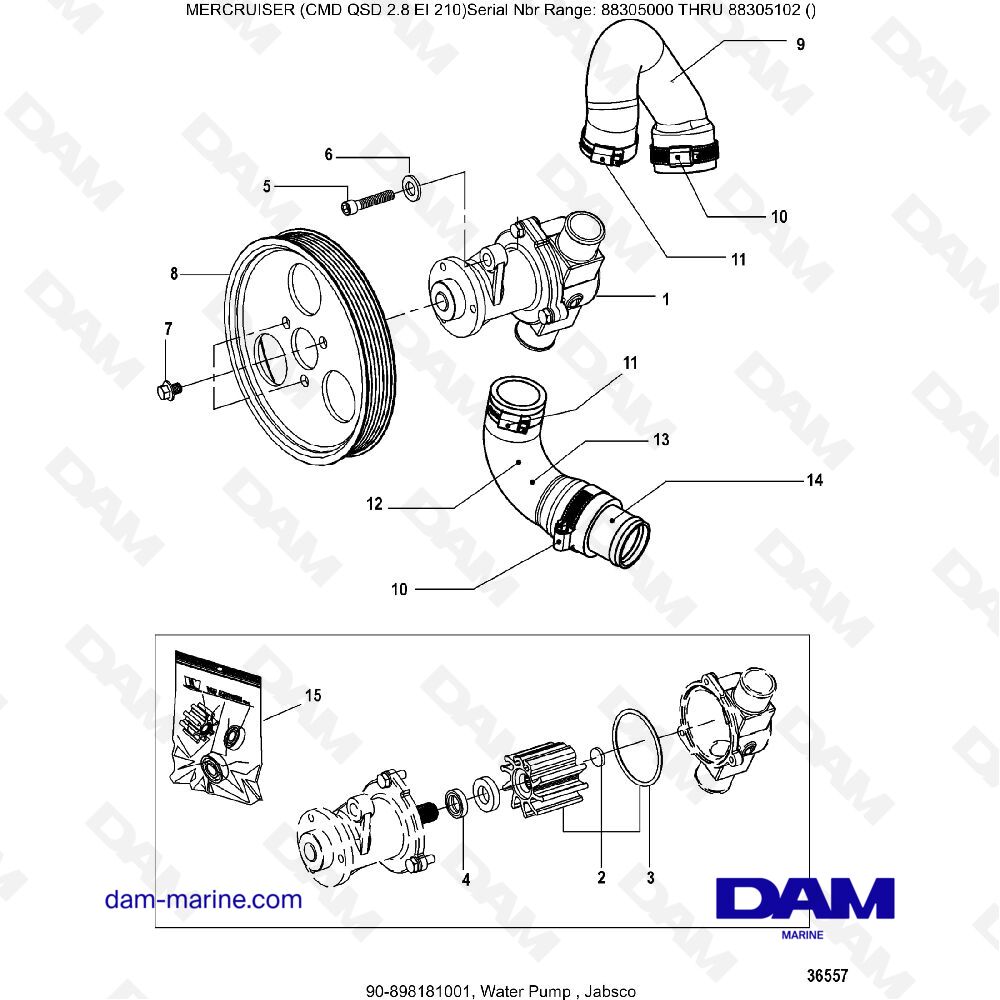 MERCRUISER (CMD QSD 2.8 EI 210)Serial Nbr Range: 88305000 THRU 88305102 ()

9

6

5

10

11

8

1

7

11

13

14

12

10

15

4

2

3

dam-marine.com

DAM
MARINE

36557

90-898181001, Water Pump , Jabsco