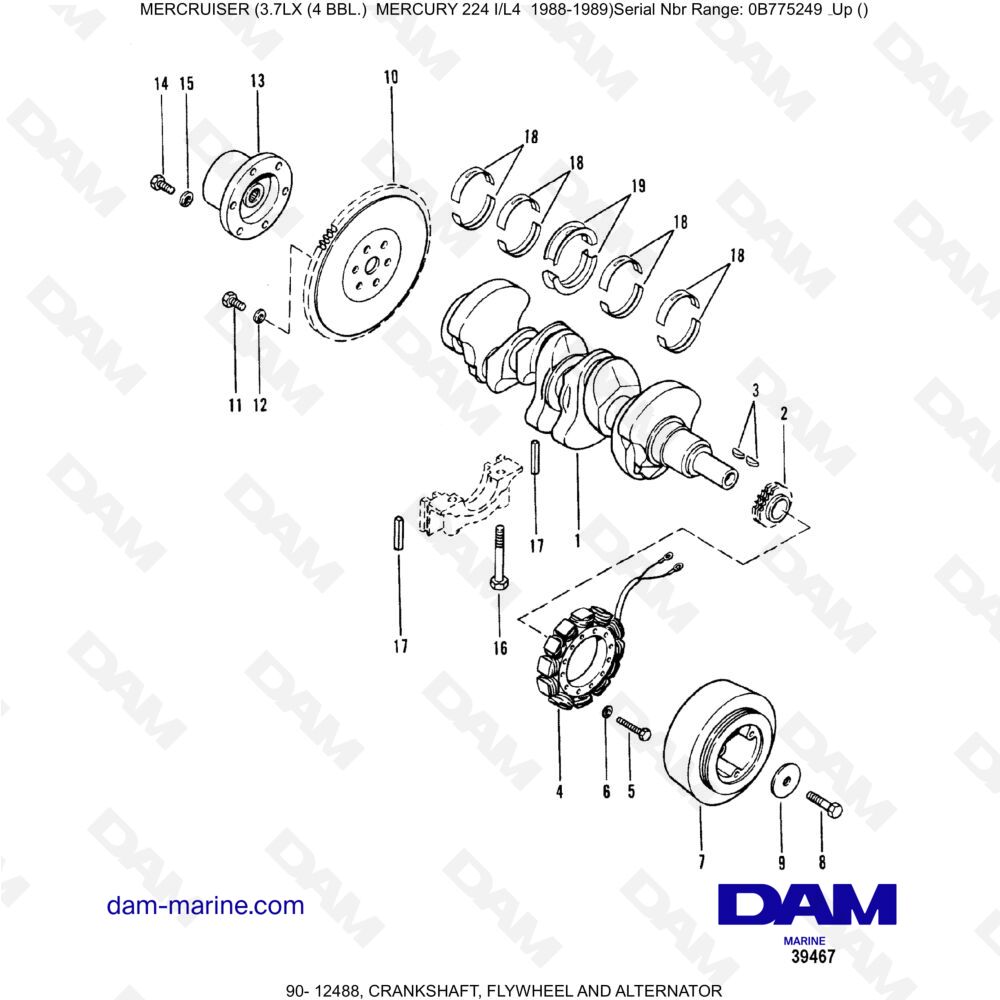 MERCRUISER (3.7LX (4 BBL.) MERCURY 224 I/L4 1988-1989)Serial Nbr Range: 0B775249 _Up ()

14
15
13
10
18
18
19
18
18
11
12
3
2
17
1
17
16
4
6
5
7
9
8

dam-marine.com

DAM
MARINE
39467

90- 12488, CRANKSHAFT, FLYWHEEL AND ALTERNATOR