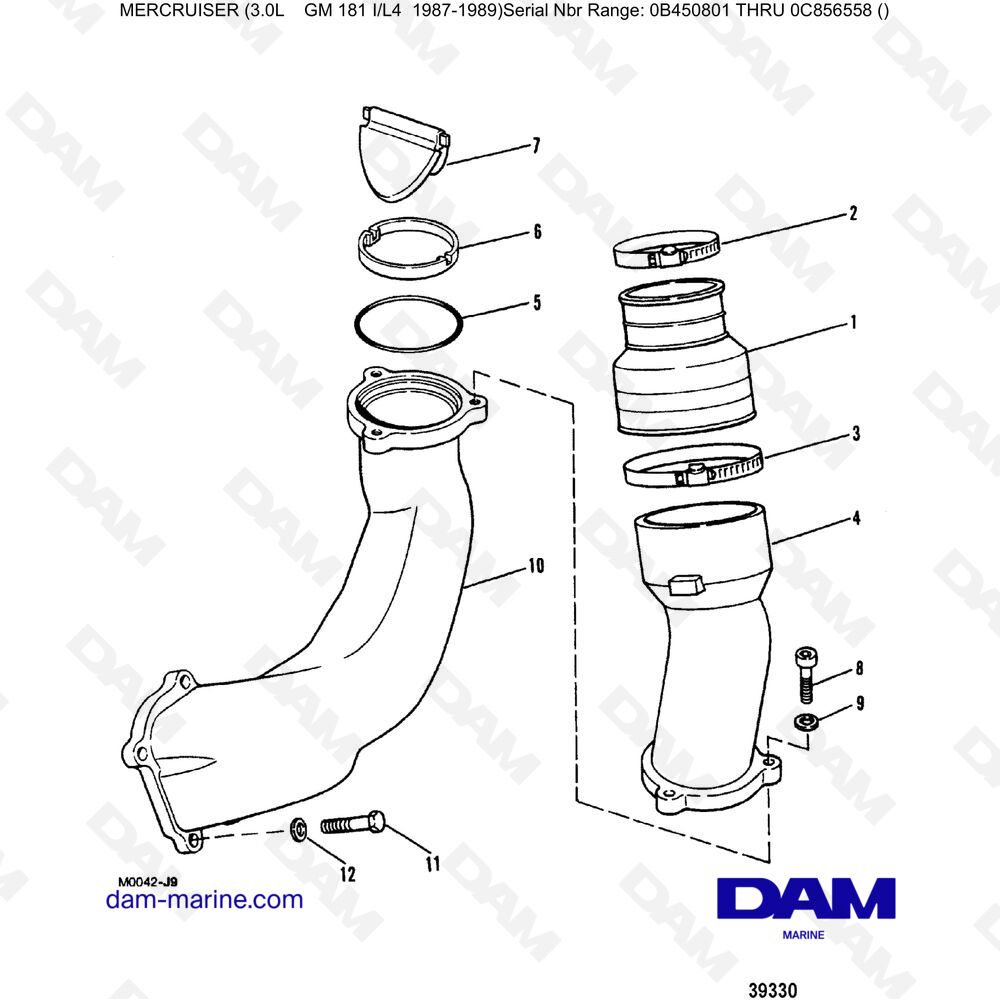 MERCRUISER (3.0L GM 181 I/L4 1987-1989)Serial Nbr Range: 0B450801 THRU 0C856558 ()

7
6
5
2
1
3
4
10
8
9
12
11

M0042-J9
dam-marine.com

DAM
MARINE

39330