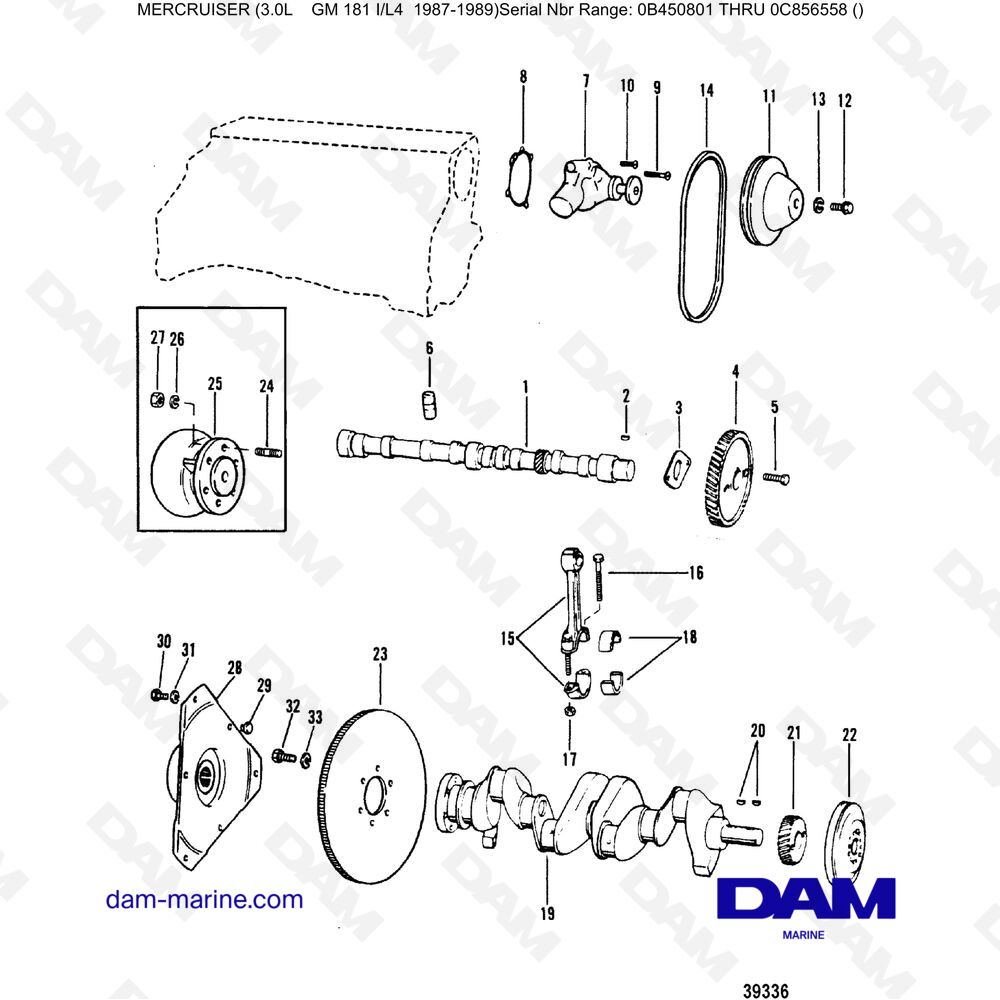 MERCRUISER (3.0L GM 181 I/L4 1987-1989)Serial Nbr Range: 0B450801 THRU 0C856558 ()

8 7 10 9 14 11 13 12

27 26 25 24

6 1 2 3 4 5

16

15 18

17

30 31 28 29 32 33 23

20 21 22

19

dam-marine.com

DAM
MARINE

39336