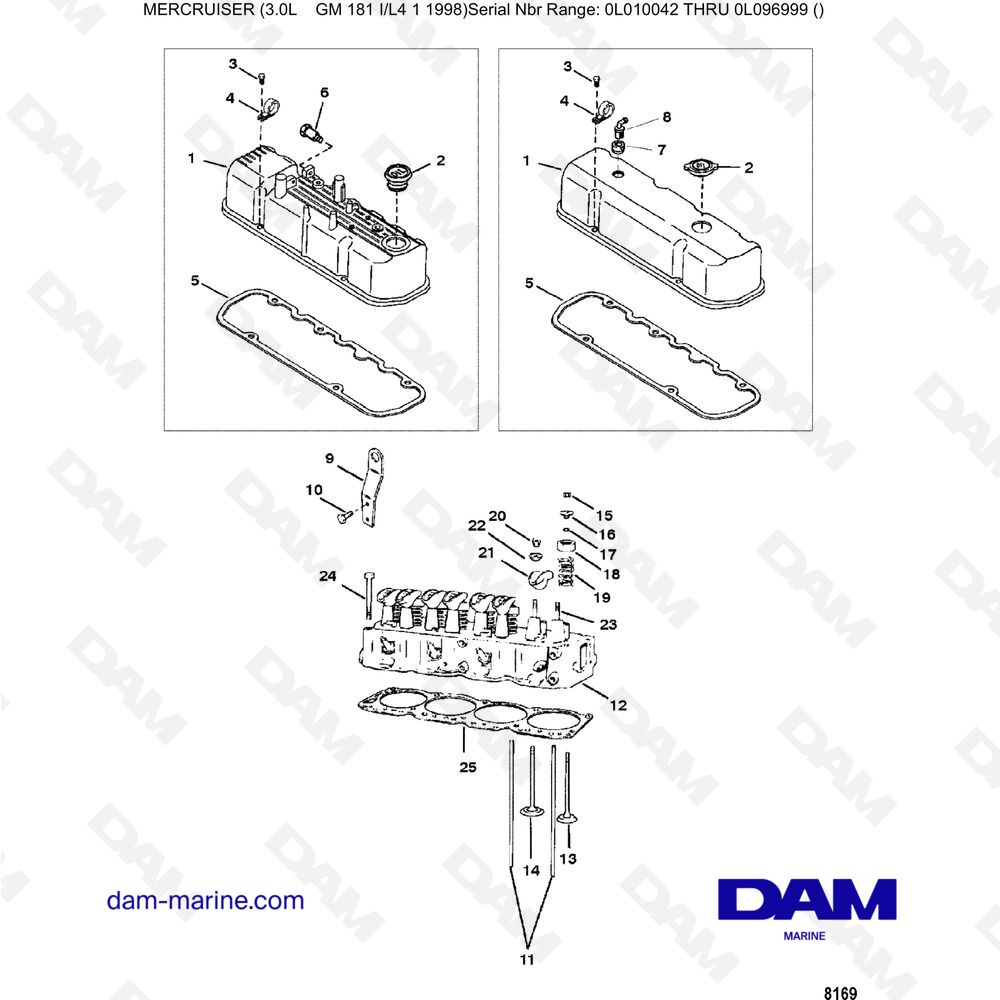 MERCRUISER (3.0L GM 181 I/L4 1 1998)Serial Nbr Range: 0L010042 THRU 0L096999 ()

3
4
6
1
2
5

3
4
8
7
1
2
5

9
10
20
22
21
15
16
17
18
19
24
23
12
25
14
13
11

dam-marine.com

DAM
MARINE

8169