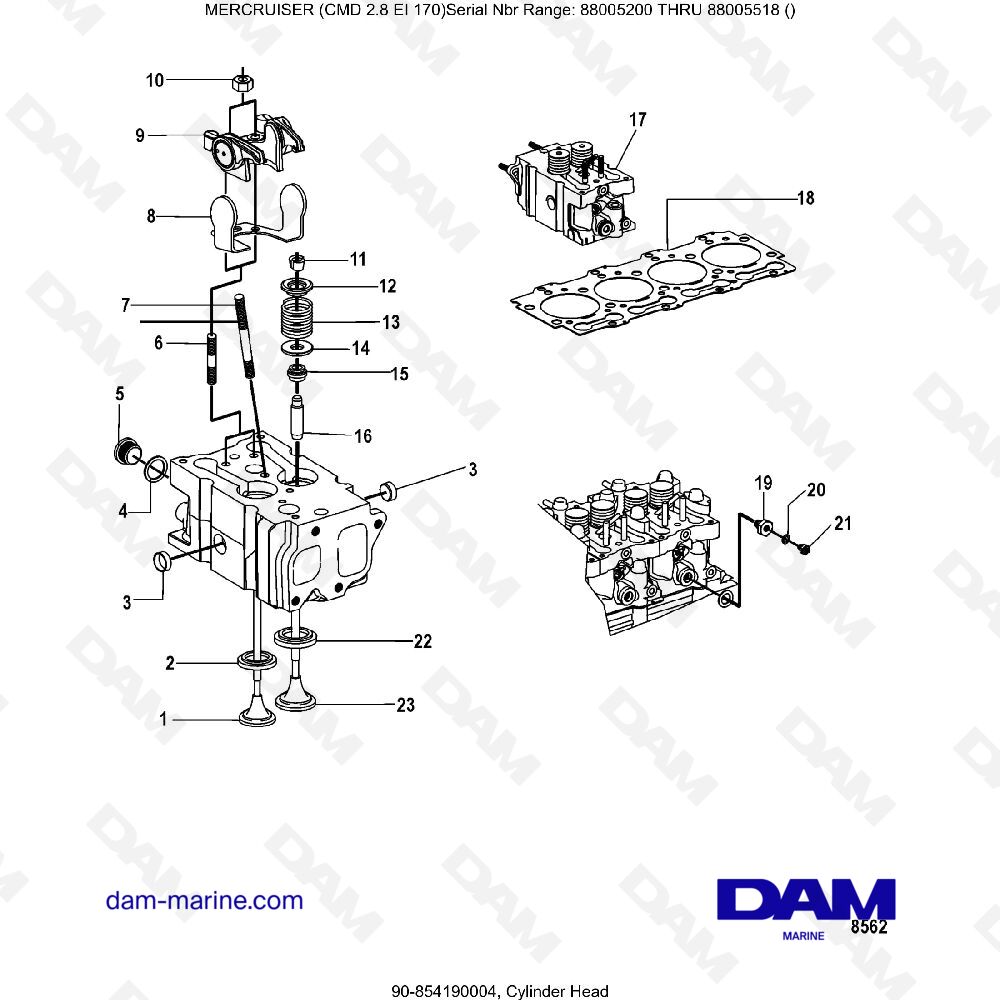 MERCRUISER (CMD 2.8 EI 170)Serial Nbr Range: 88005200 THRU 88005518 ()

10
9
8
11
12
7
13
6
14
15
5
16
4
3
3
2
22
1
23
17
18
19
20
21

dam-marine.com

DAM
MARINE
8562

90-854190004, Cylinder Head