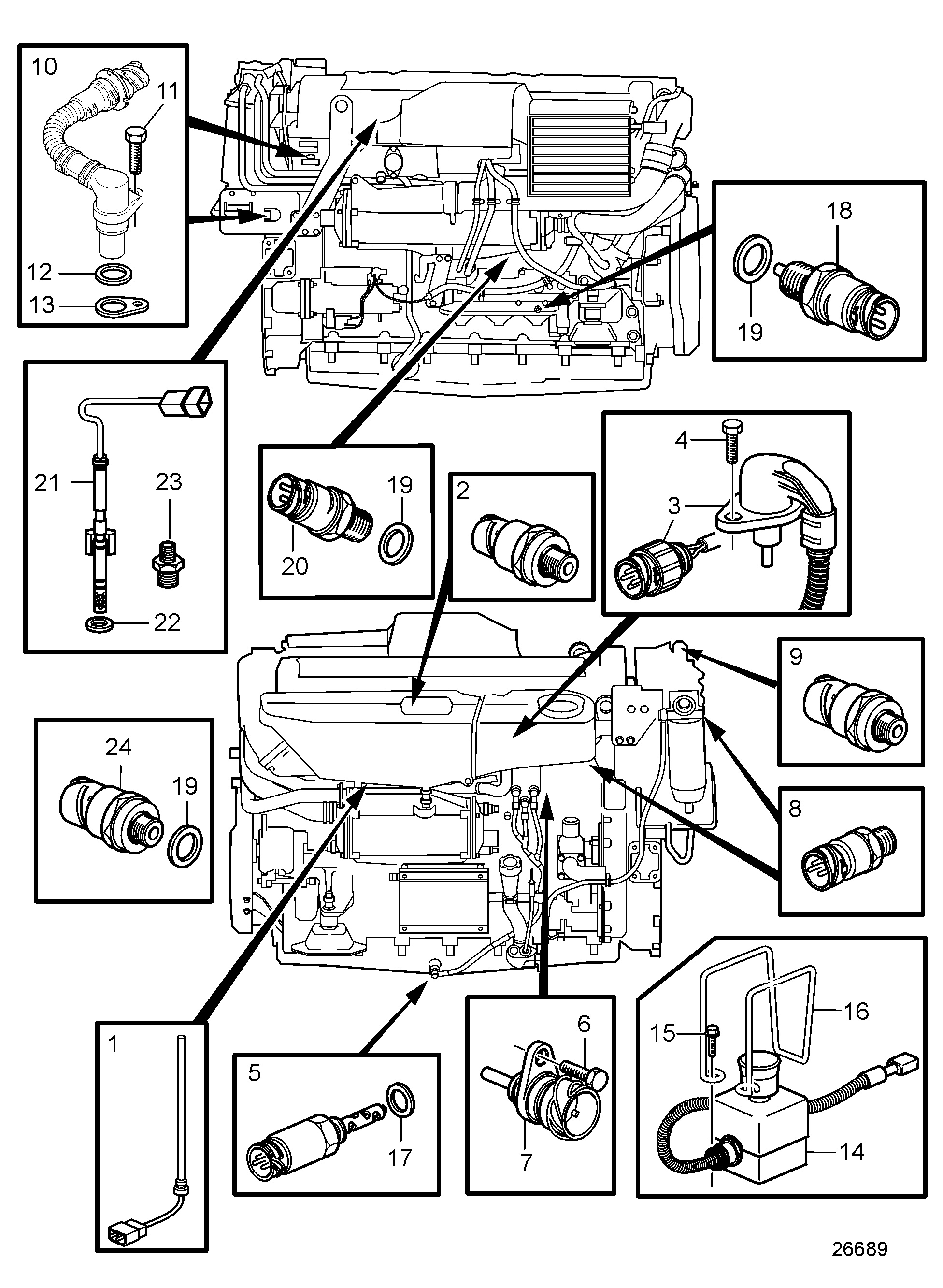 10
11
12
13
18
19
21
23
22
20
19
2
4
3
9
24
19
8
1
5
17
6
7
15
16
14
26689