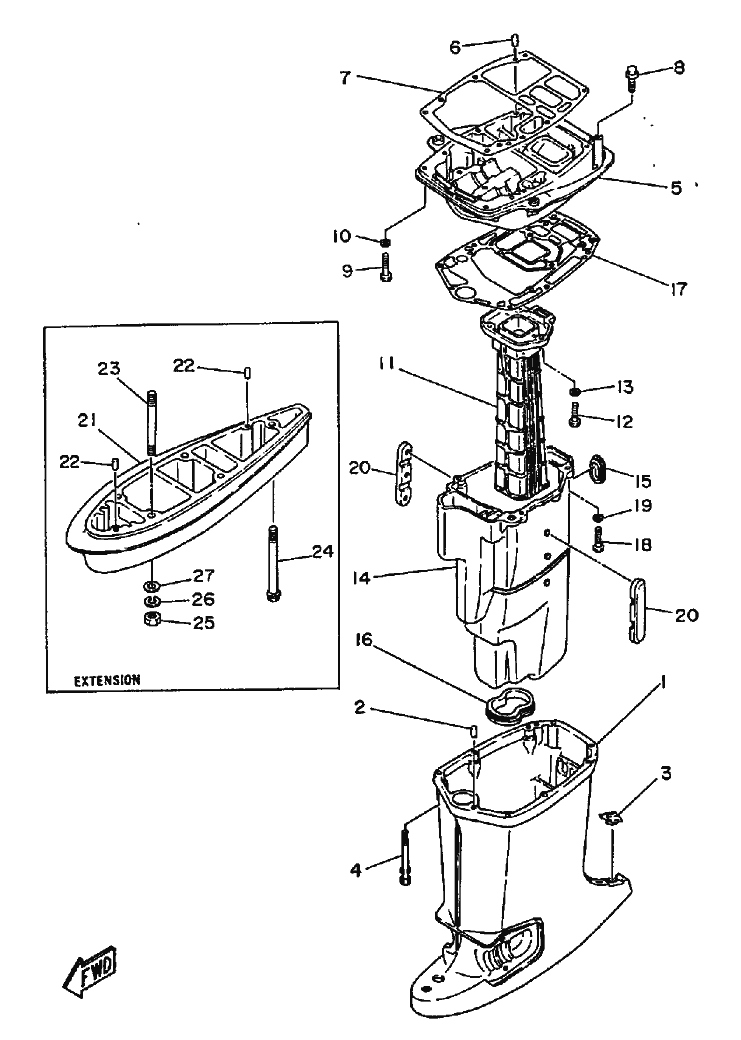 6
7
8
5
10
9
17
23
22
21
22
24
27
26
25
EXTENSION
11
13
12
20
15
19
18
14
20
16
1
2
3
4
FWD