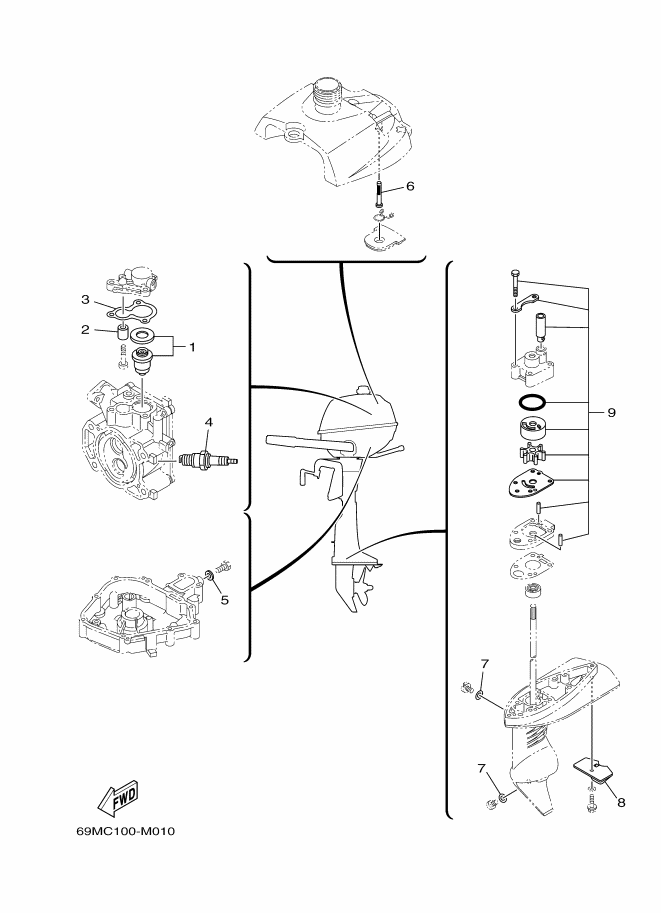 6

3
2
1

4

5

9

7

7
8

FWD

69MC100-M010