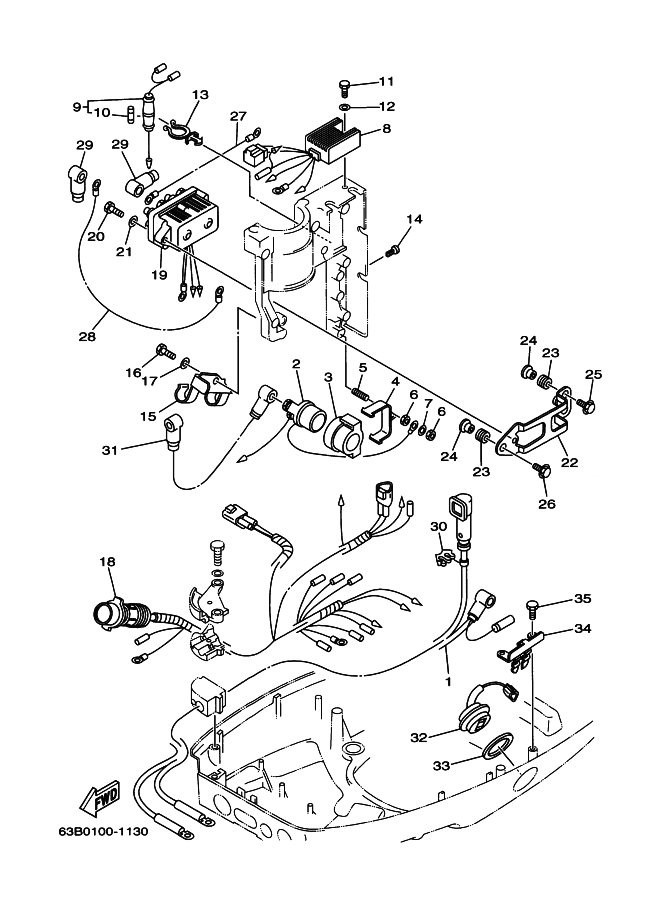 9
10
13
27
11
12
8
29
29
20
21
19
14
28
16
17
15
31
2
3
5
4
6
7
6
24
23
25
24
23
22
26
18
30
35
34
1
32
33
FWD
63B0100-1130