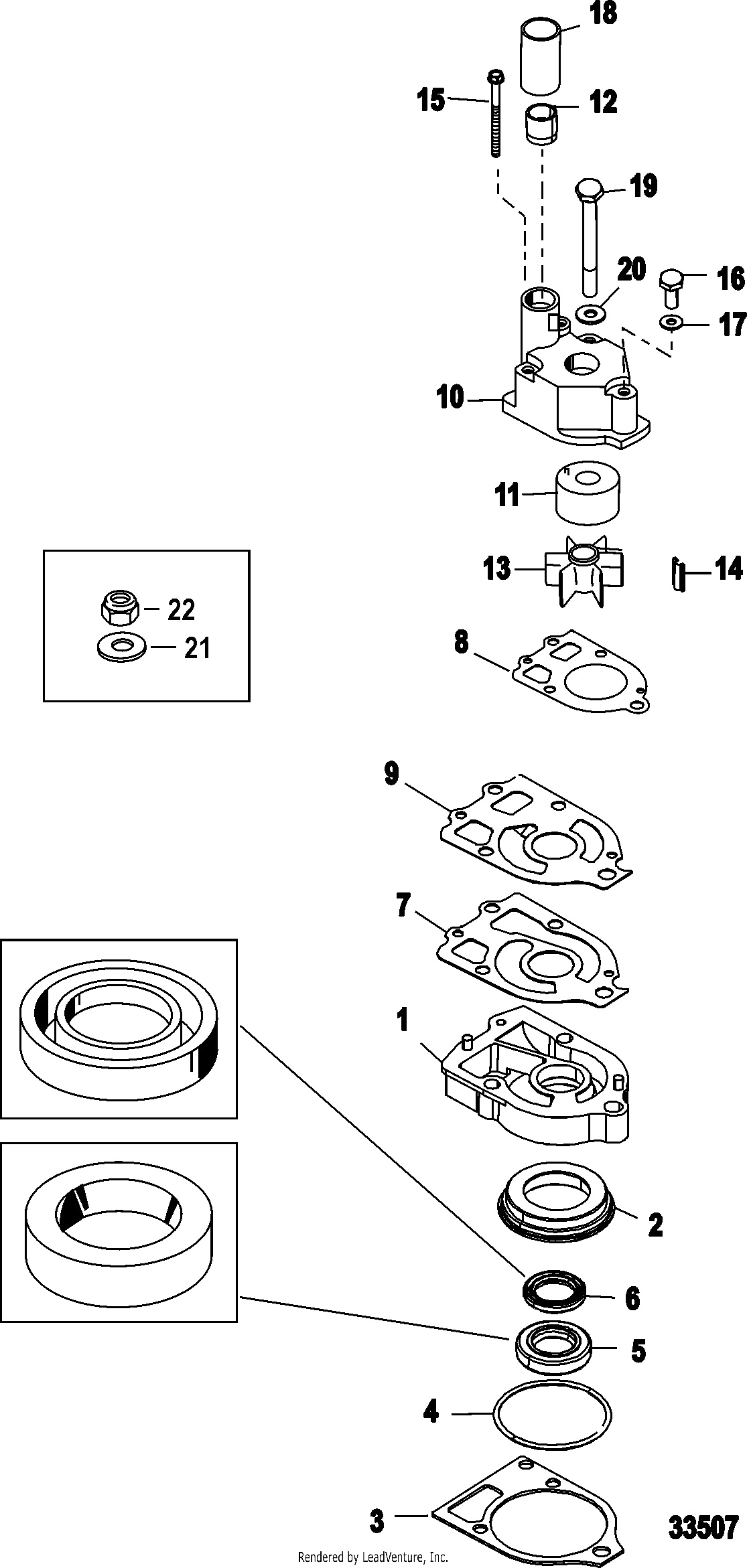 18
15
12
19
20
16
17
10
11
13
14
22
21
8
9
7
1
2
6
5
4
3
33507
Rendered by LeadVenture, Inc.