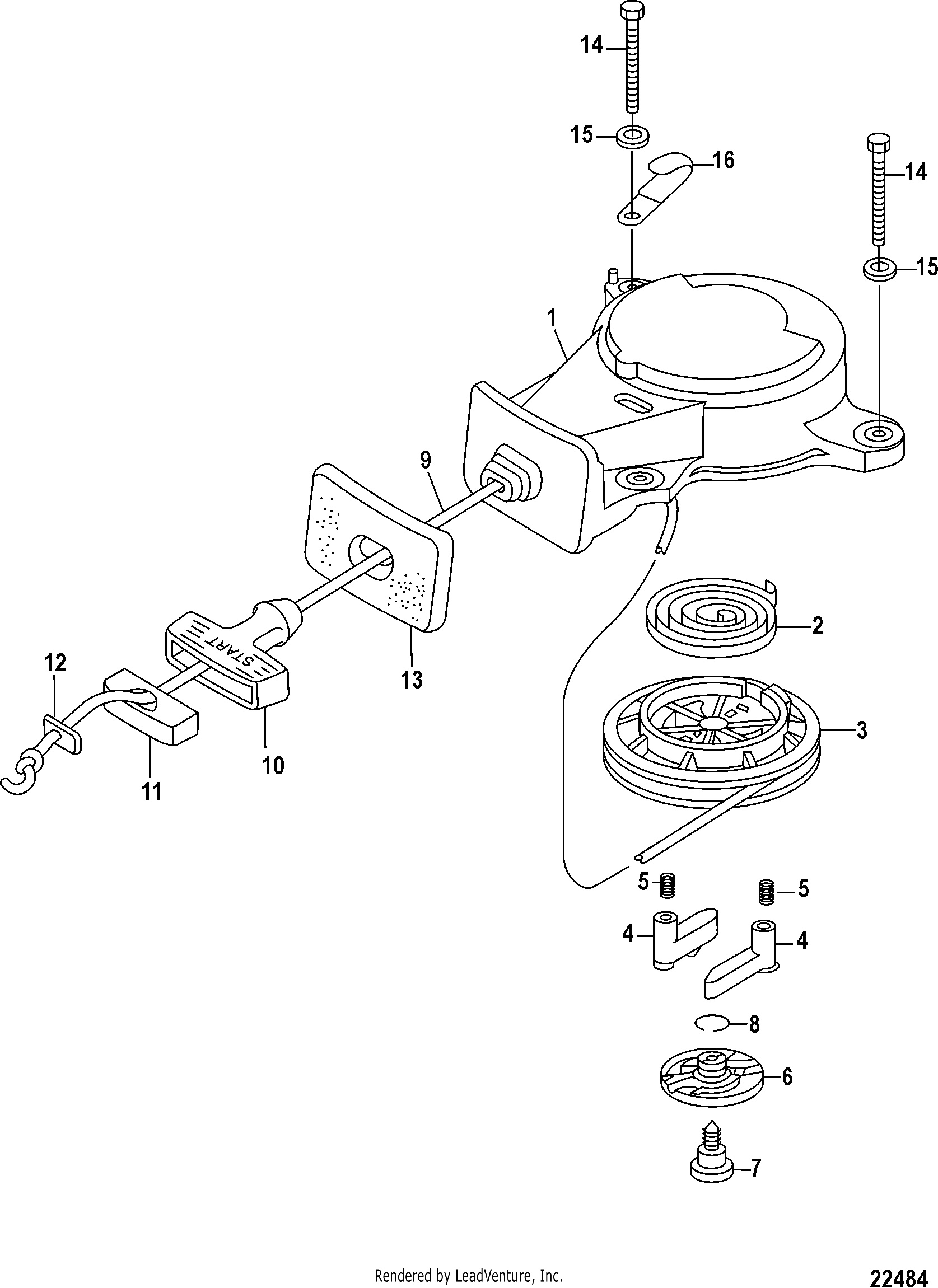 14
15
16
14
15
1
9
13
START
12
10
11
2
3
5
5
4
4
8
6
7
Rendered by LeadVenture, Inc.
22484