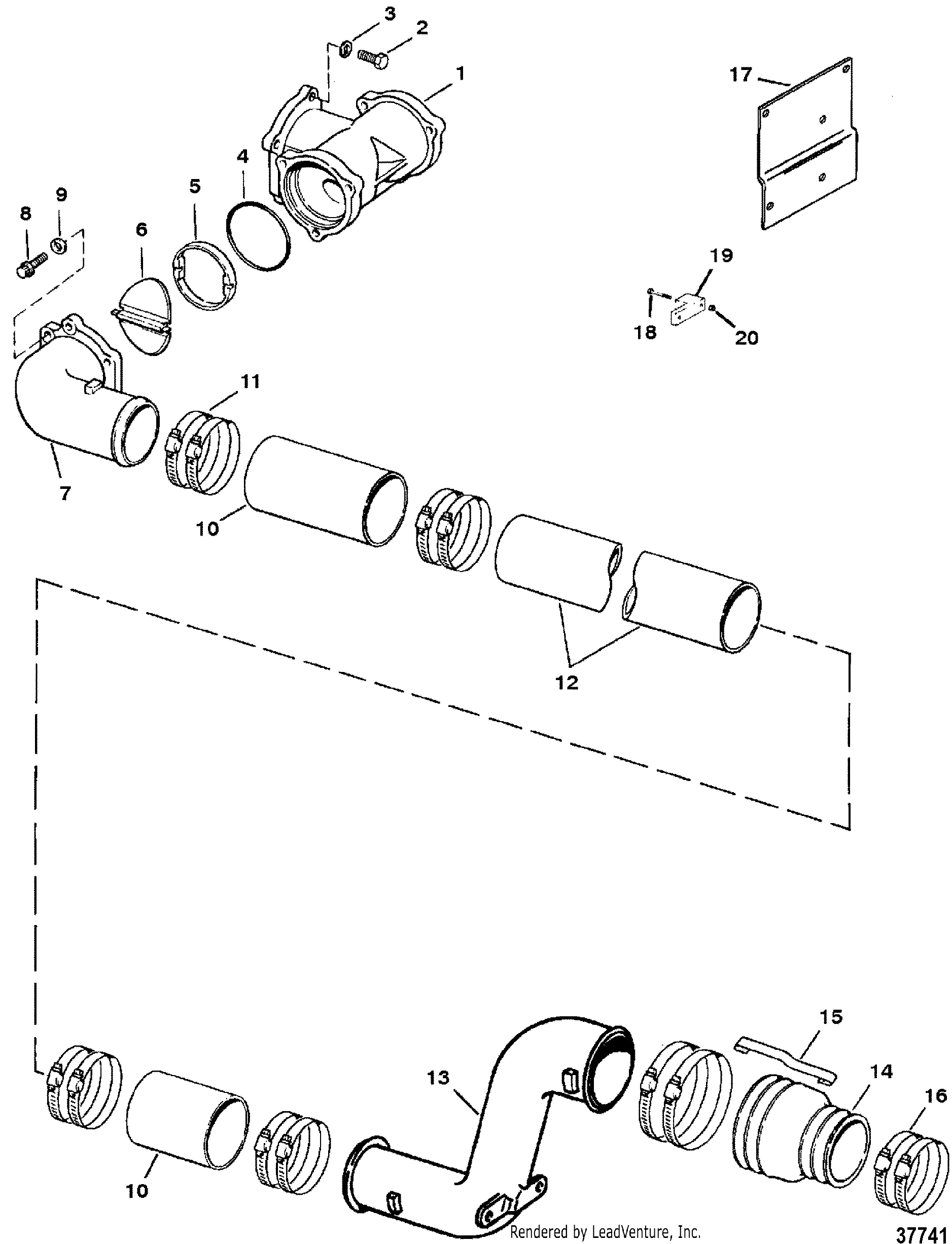 3
2
1
17
4
5
9
8
6
19
18
20
11
7
10
12
15
13
14
16
10
Rendered by LeadVenture, Inc.
37741