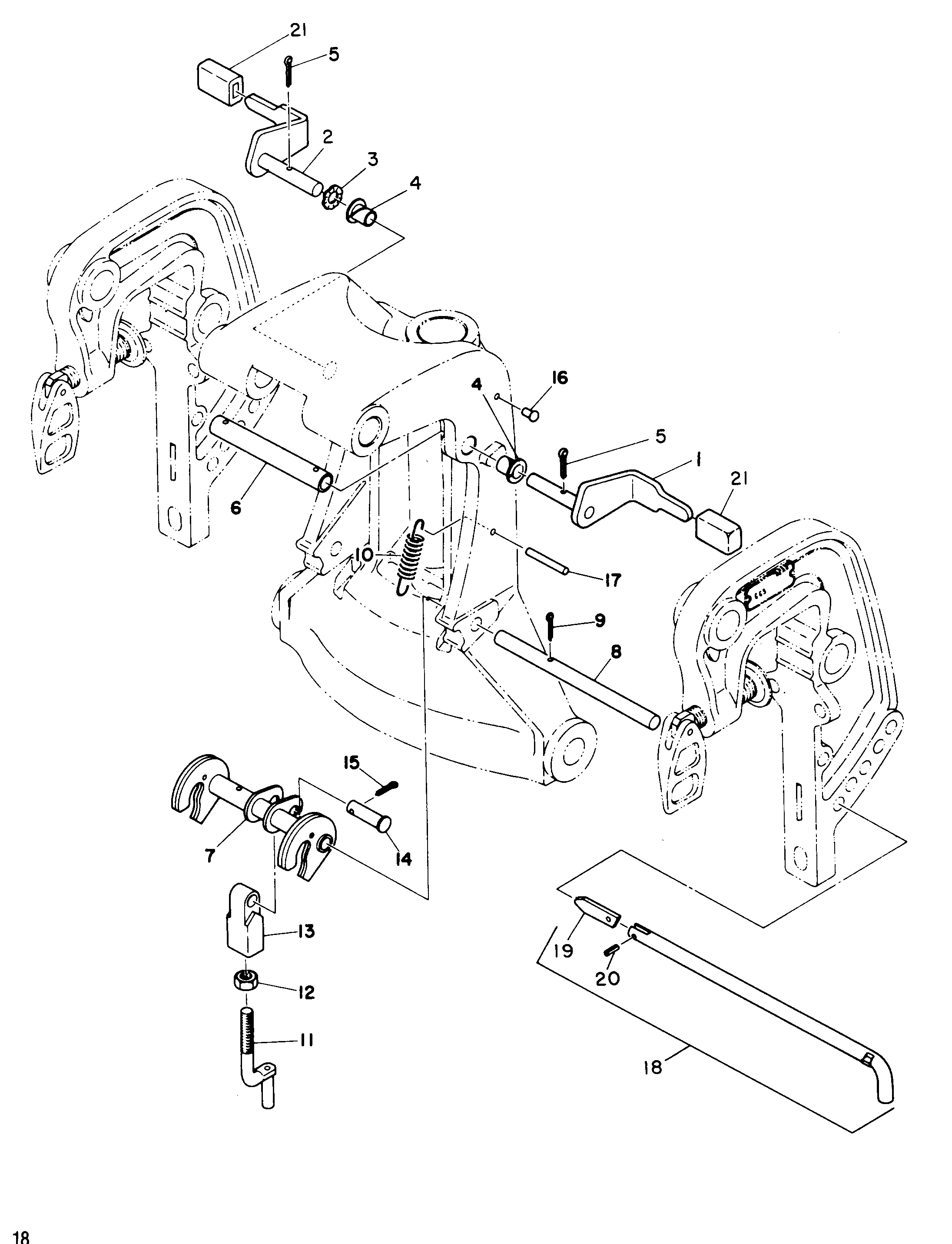 21
5
2
3
4
16
4
5
1
21
6
10
17
9
8
15
7
14
13
12
11
19
20
18
18