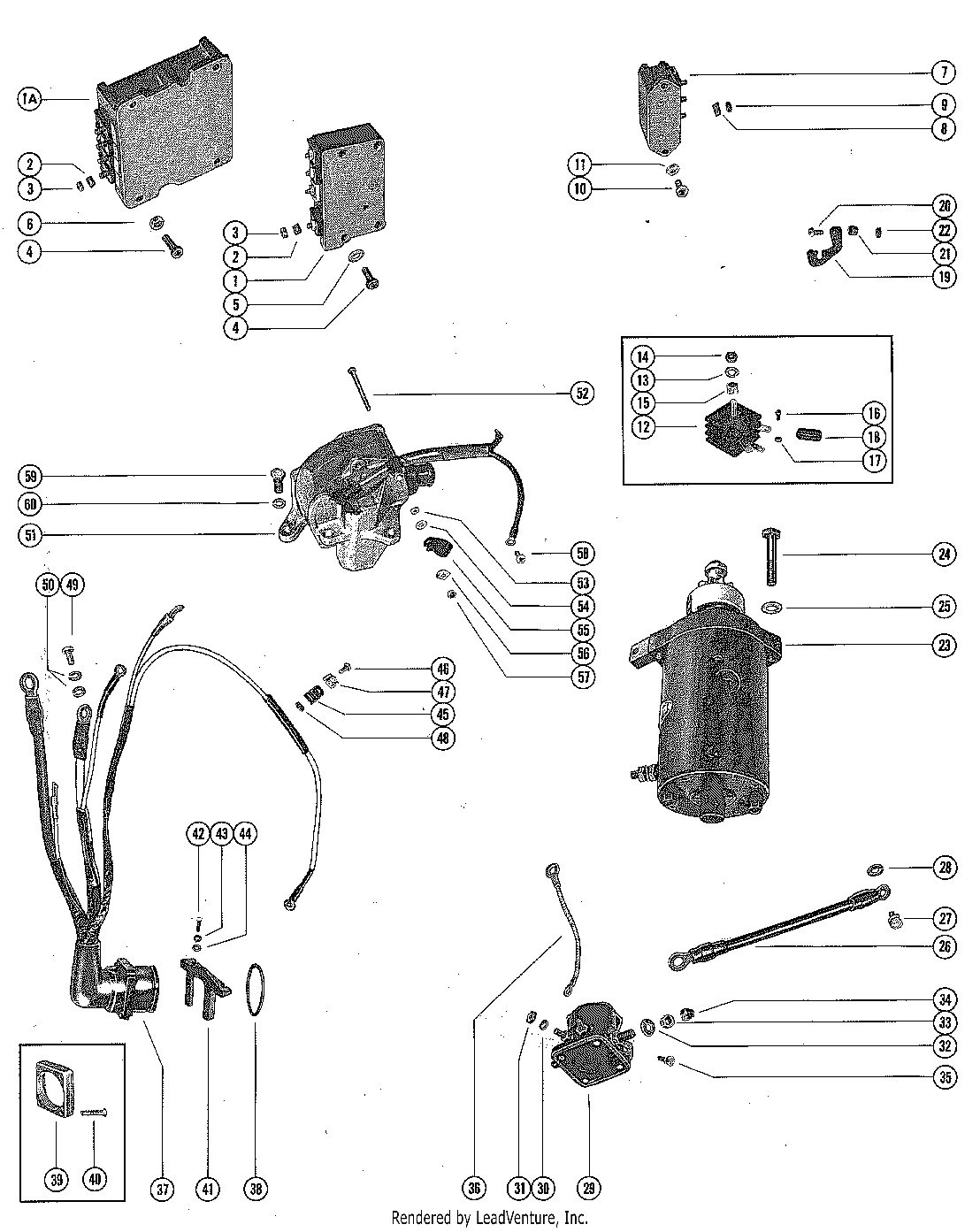 1A
2
3
6
4
3
2
1
5
4
7
9
8
11
10
20
22
21
19
14
13
15
12
16
18
17
52
59
60
51
58
53
54
55
56
57
24
25
23
50 49
46
47
45
48
42 43 44
28
27
26
34
33
32
35
39
40
37
41
38
36
31
30
29
Rendered by LeadVenture, Inc.