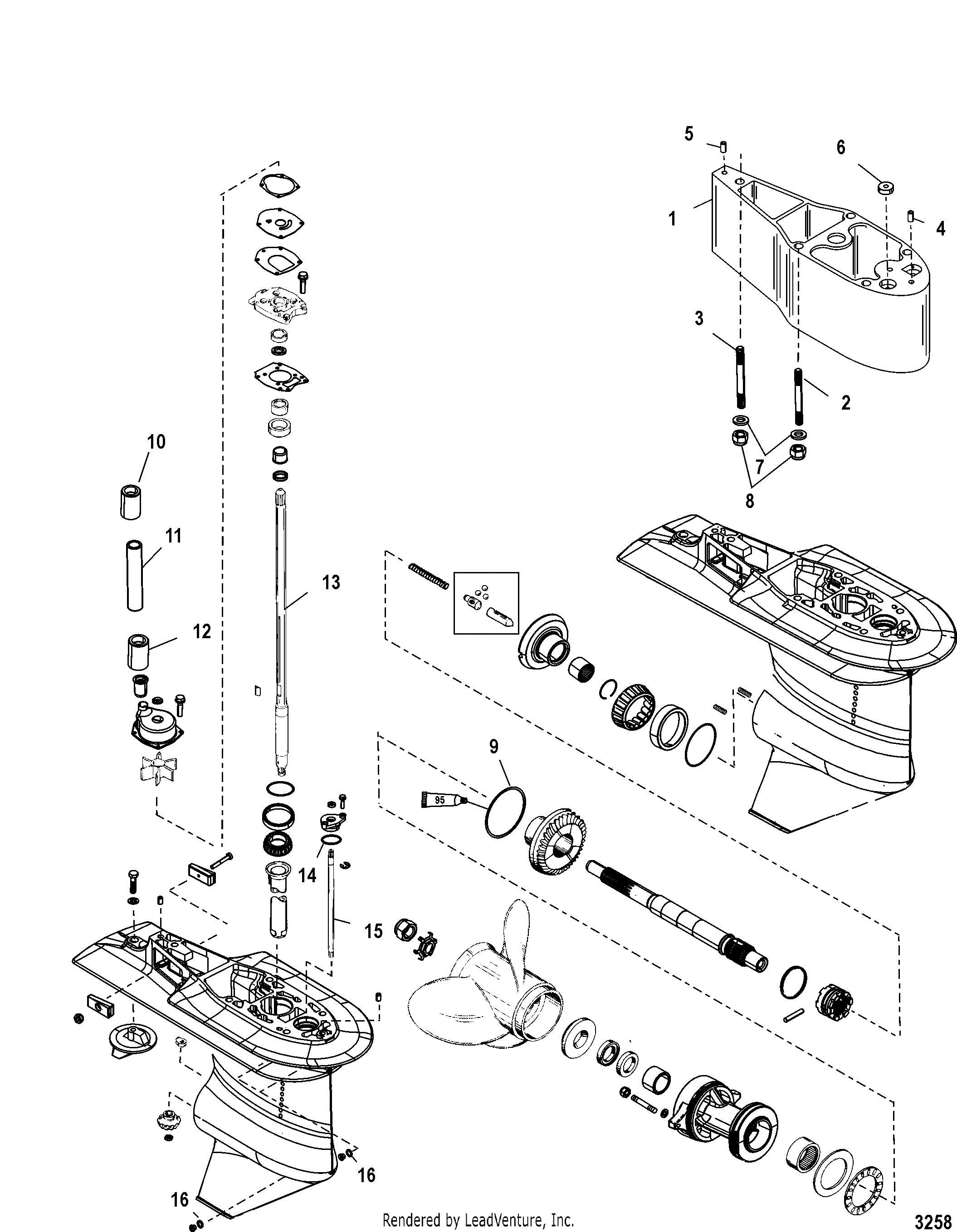 5
6
1
4
3
2
7
8
10
11
13
12
9
95
14
15
16
16
Rendered by LeadVenture, Inc.
3258