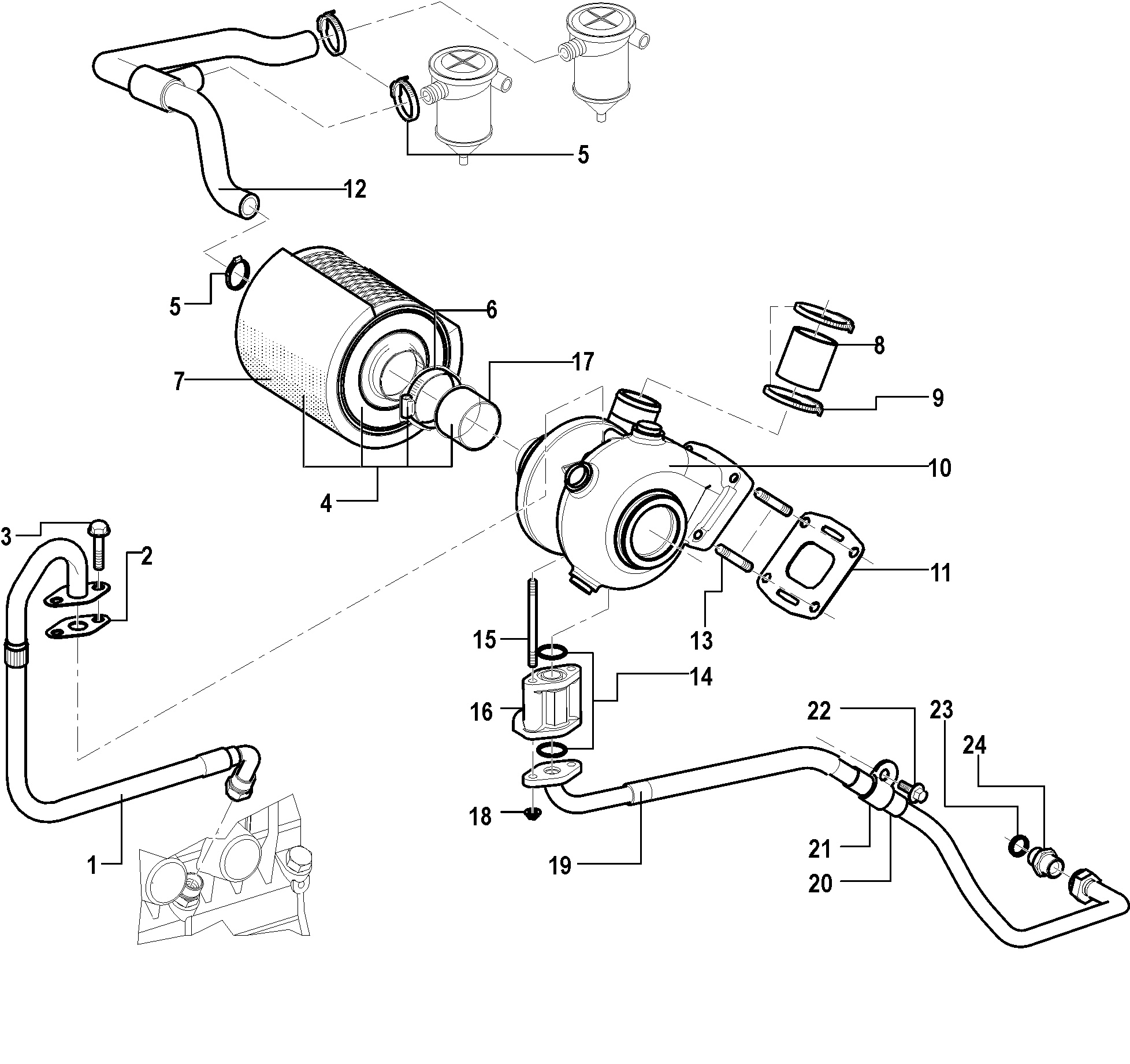 5
12
5
6
8
17
7
9
10
4
3
2
11
13
15
14
16
22
23
24
18
21
19
20
1