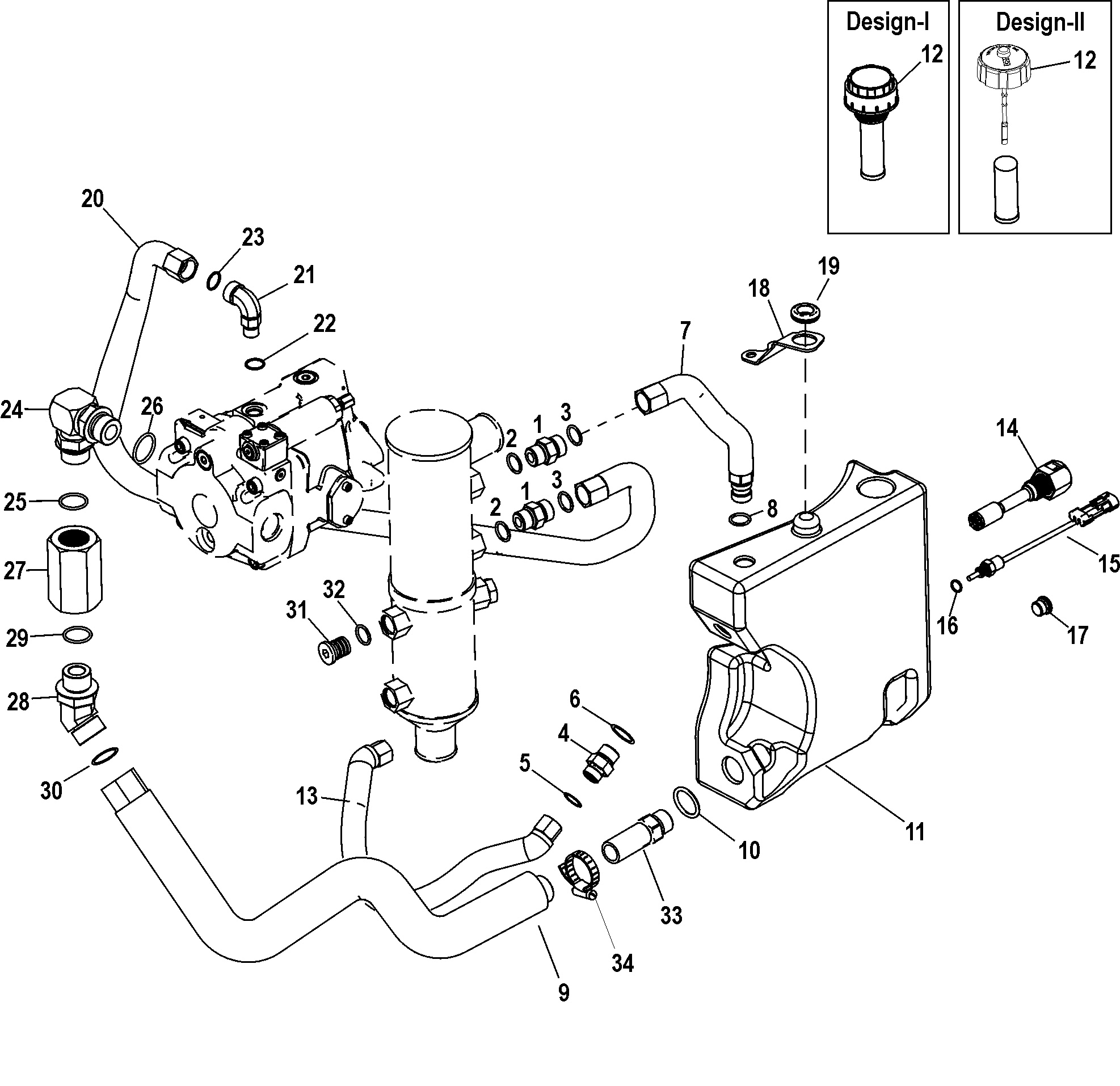 Design-I
12
Design-II
12
20
23
21
22
19
18
7
24
26
2
1
3
14
25
2
1
3
8
27
15
32
31
16
17
29
28
6
4
5
30
13
10
11
33
34
9