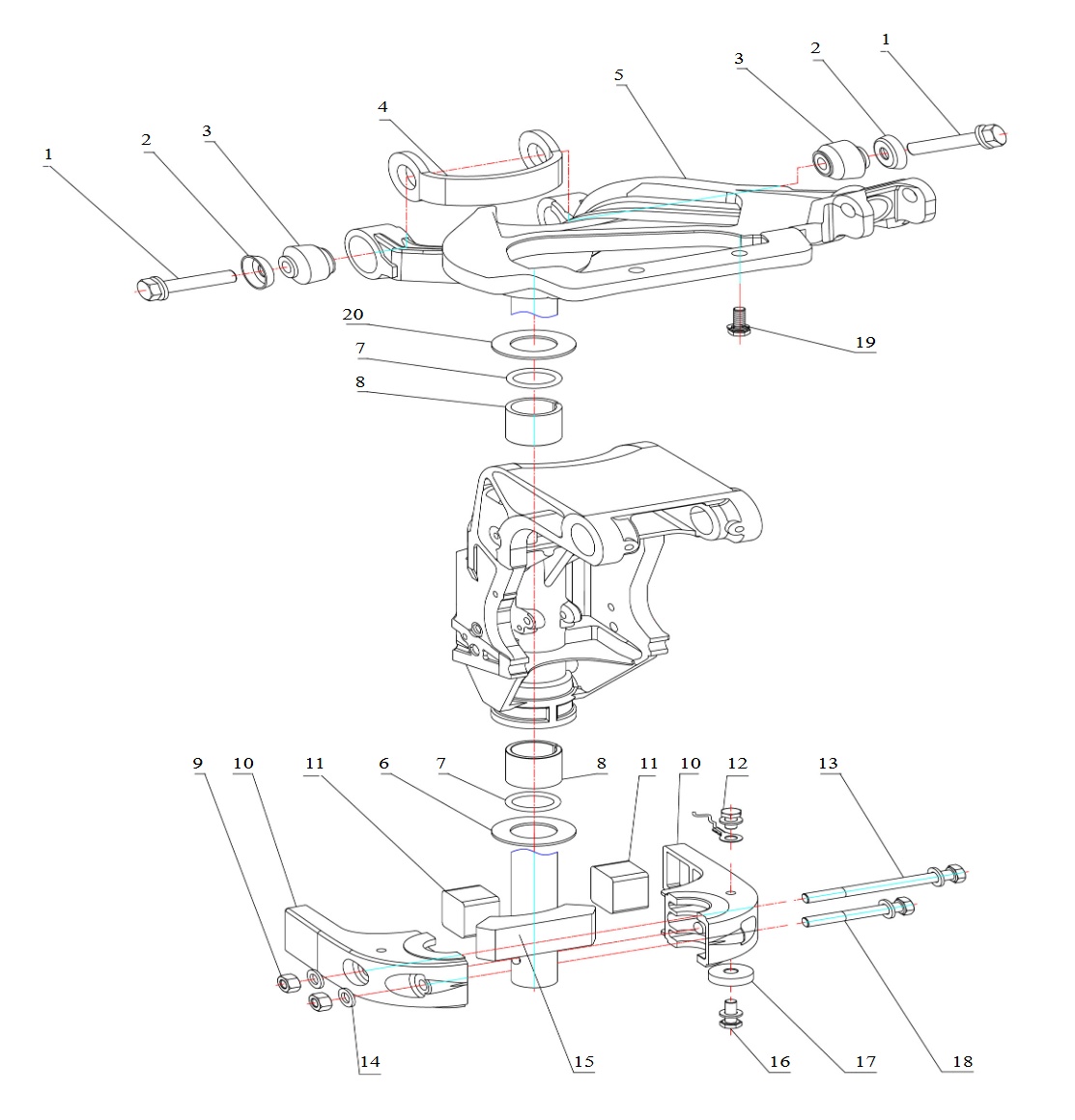 1
2
3
4
5
3
2
1
20
7
8
19
9
10
11
6
7
8
11
10
12
13
14
15
16
17
18