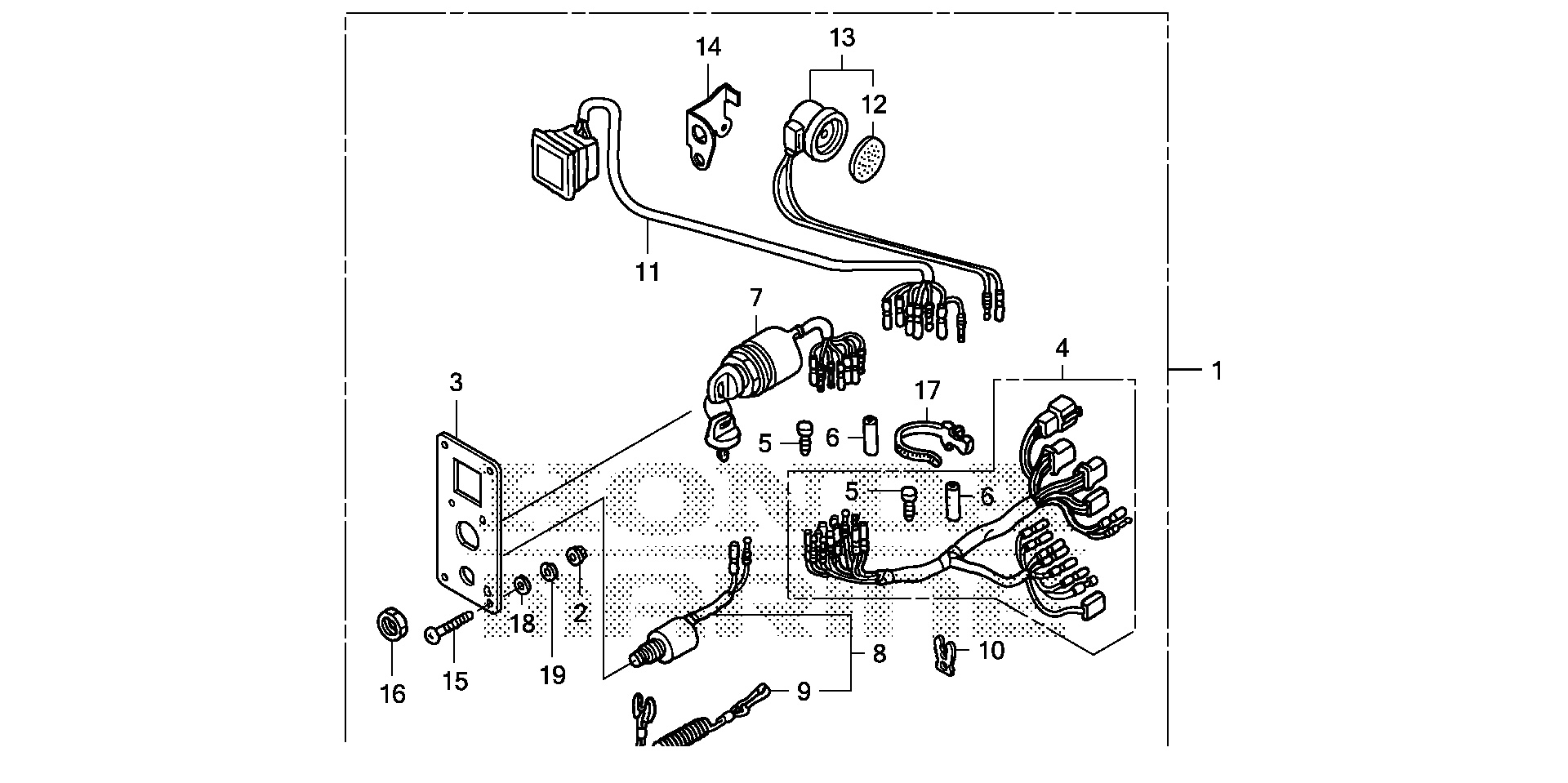 14
13
12
11
7
4
1
3
17
5
6
5
6
18
2
16
15
19
8
10
9