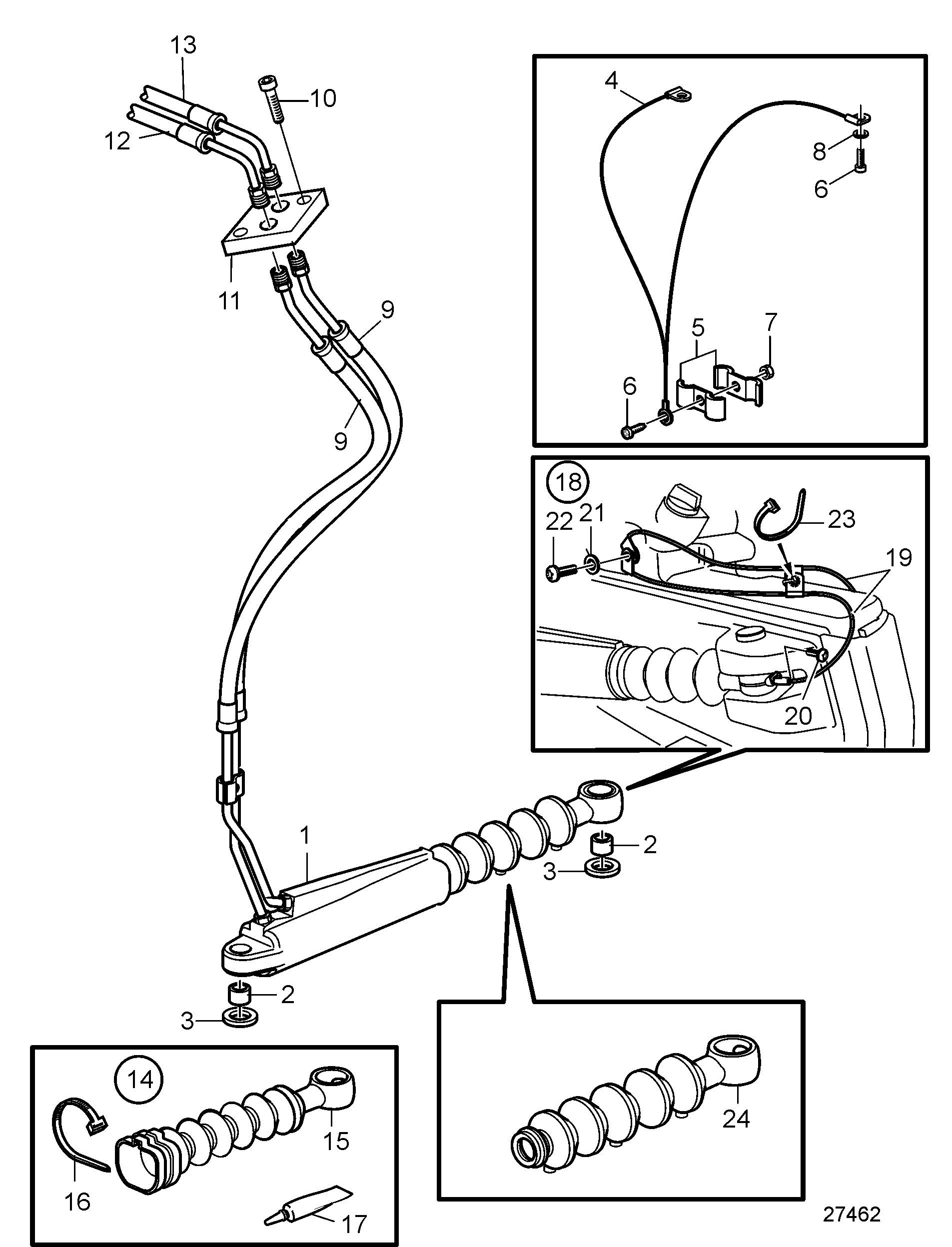 13
10
12
11
9
9
4
8
6
5
7
6
18
22
21
23
19
20
1
2
3
2
3
14
15
16
17
24
27462