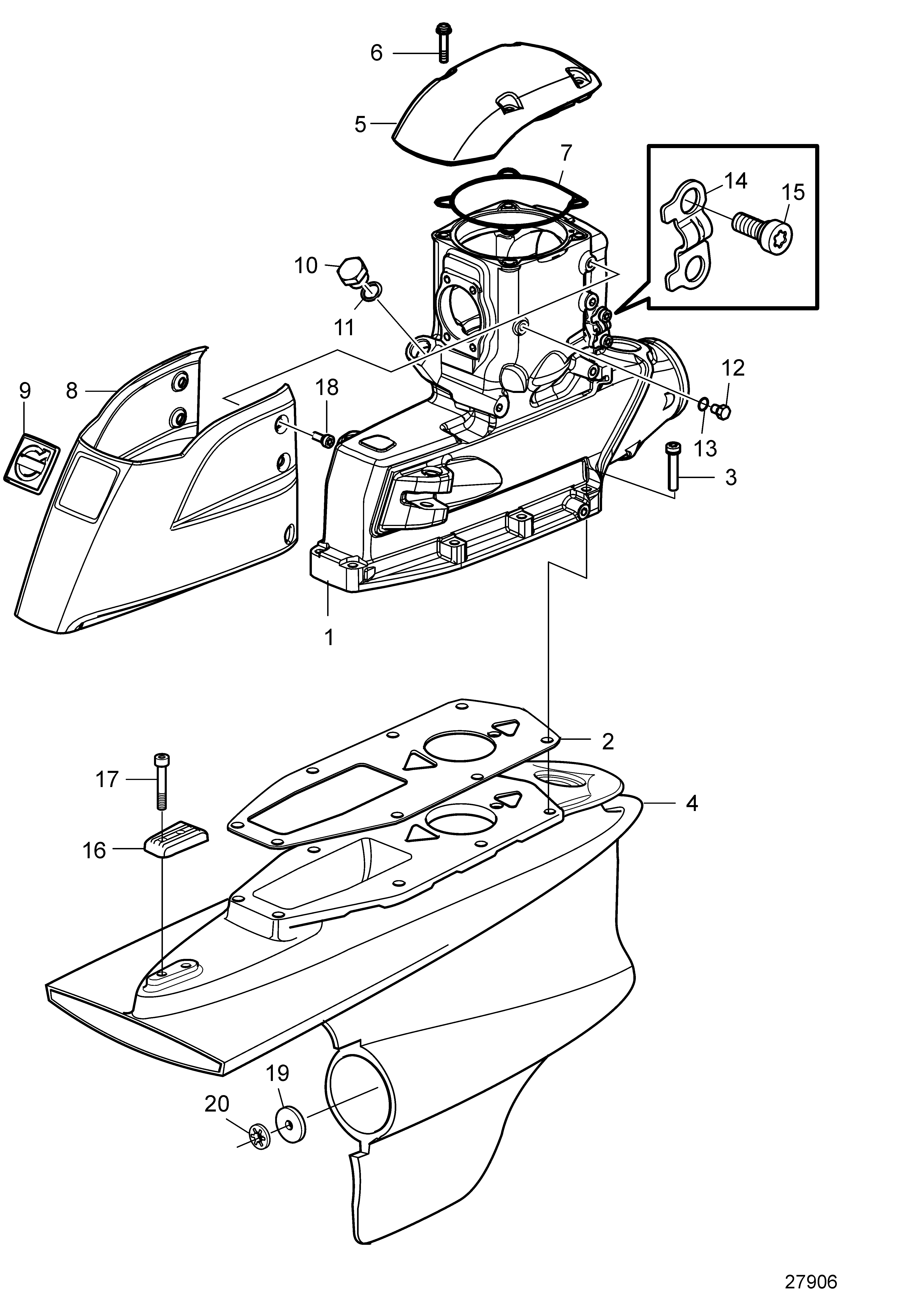 6
5
7
14
15
10
11
9
8
18
12
13
3
1
2
17
4
16
19
20
27906