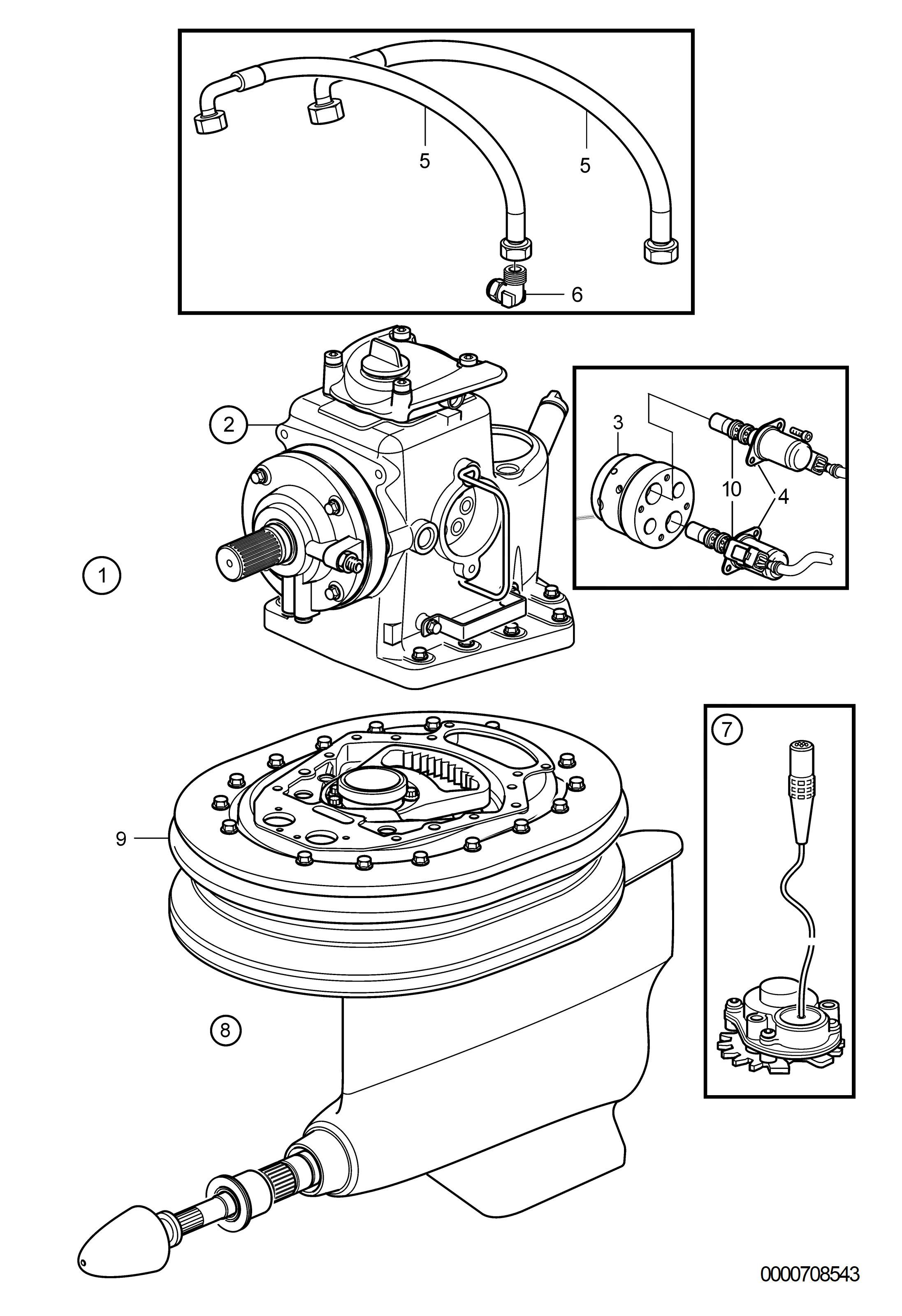 5
5
6
2
3
10
4
1
7
9
8
0000708543