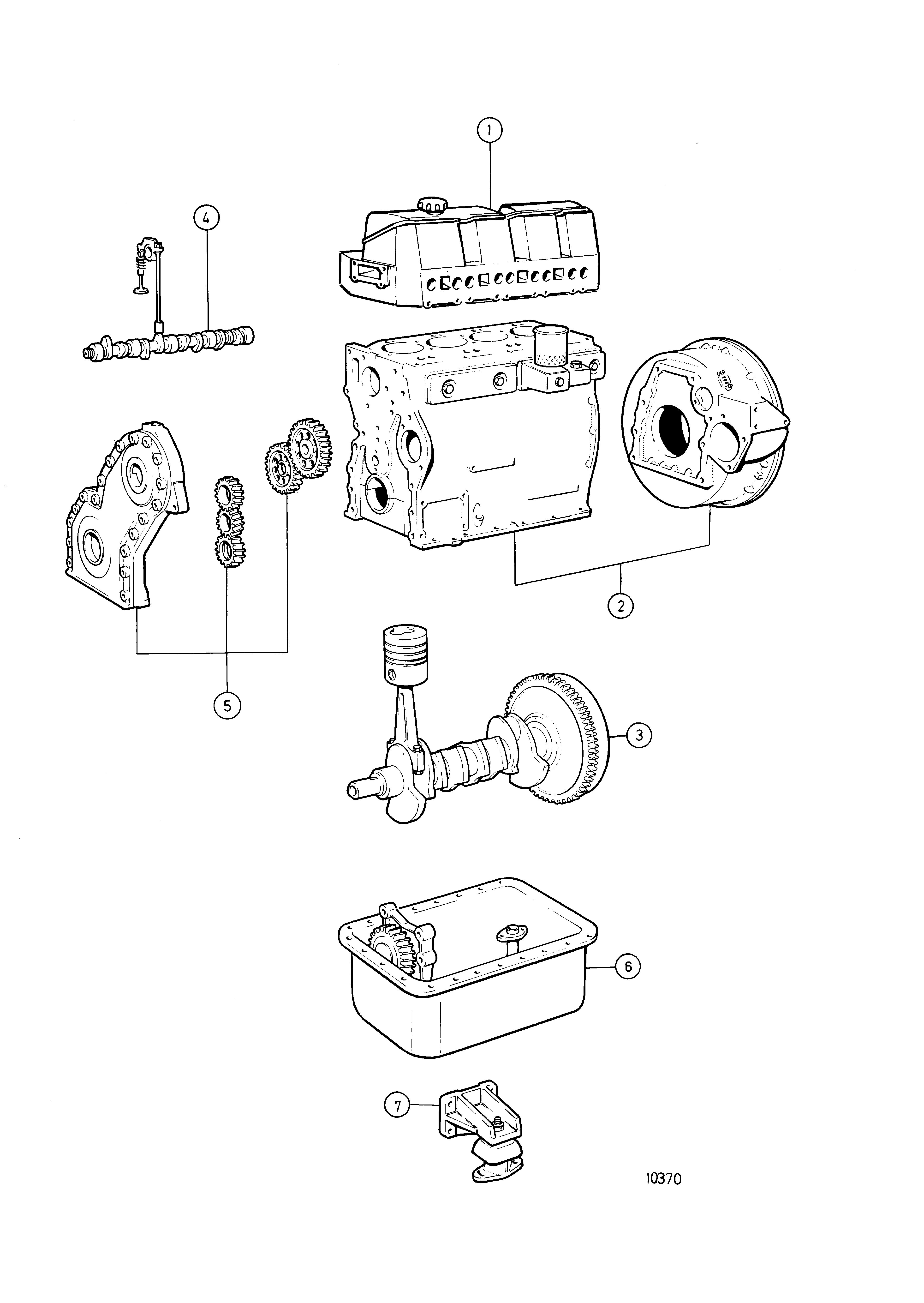 1
4
2
5
3
6
7
10370