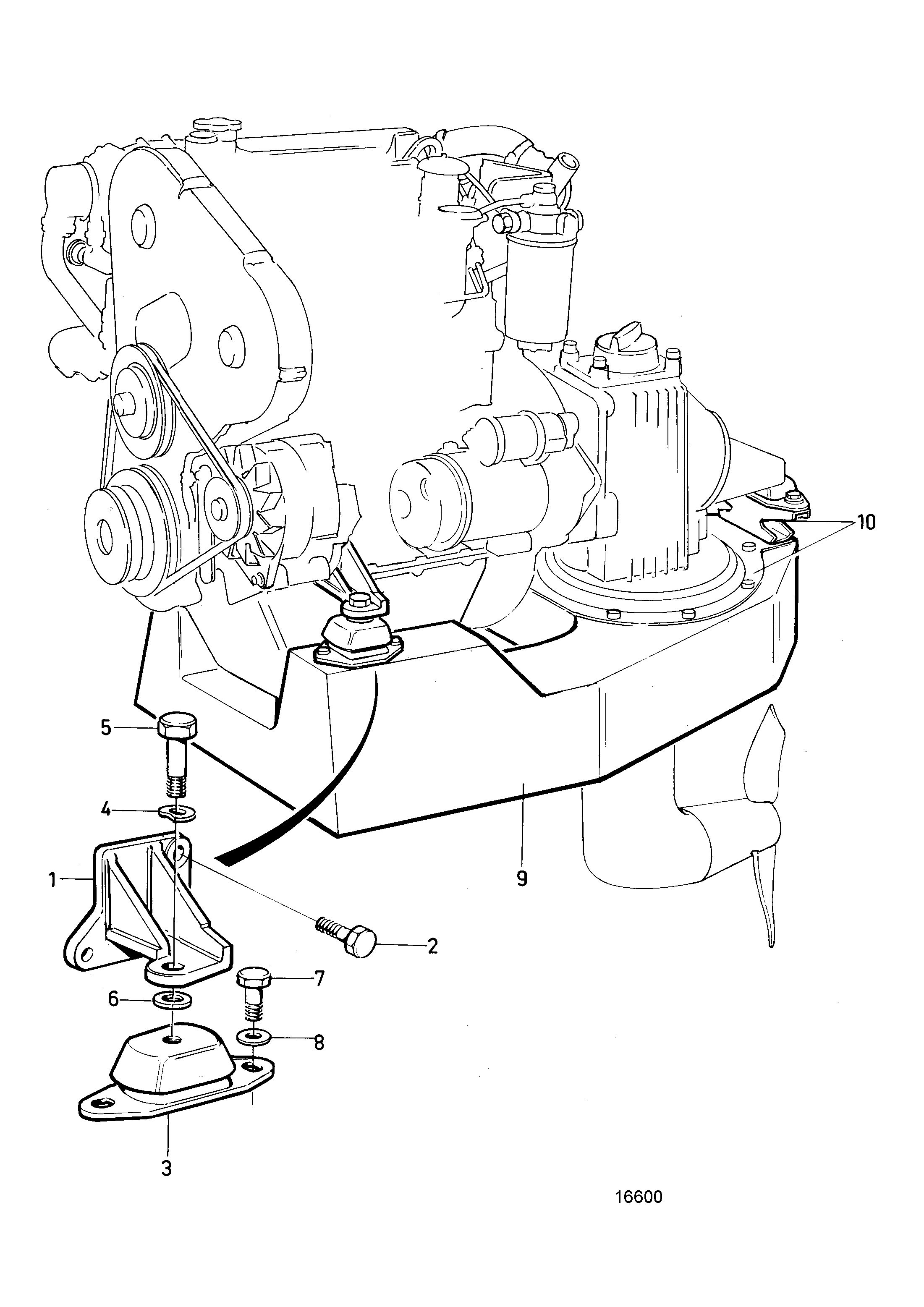 10
5
4
9
1
2
7
6
8
3
16600