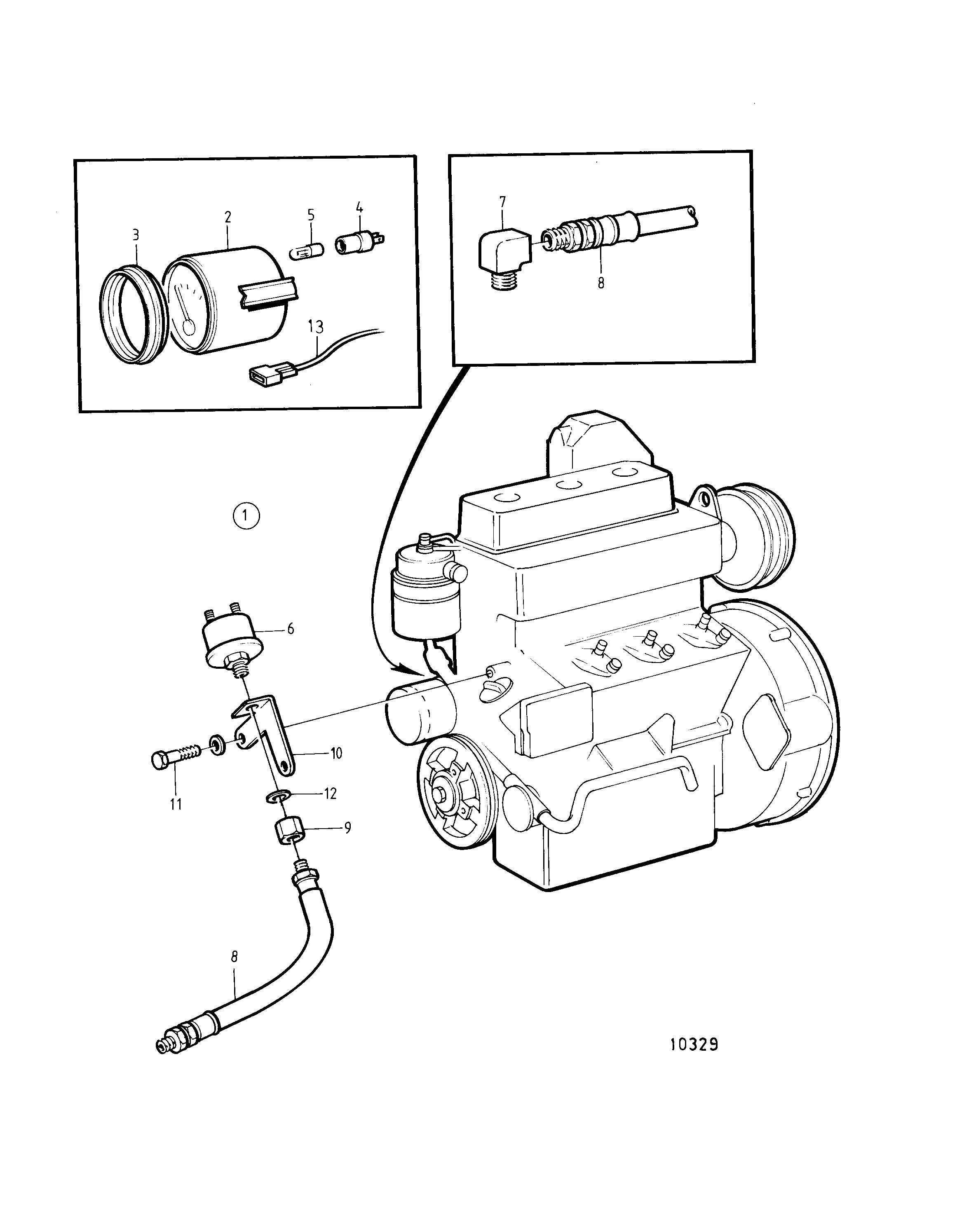 3
2
5
4
13
7
8
1
6
10
11
12
9
8
10329