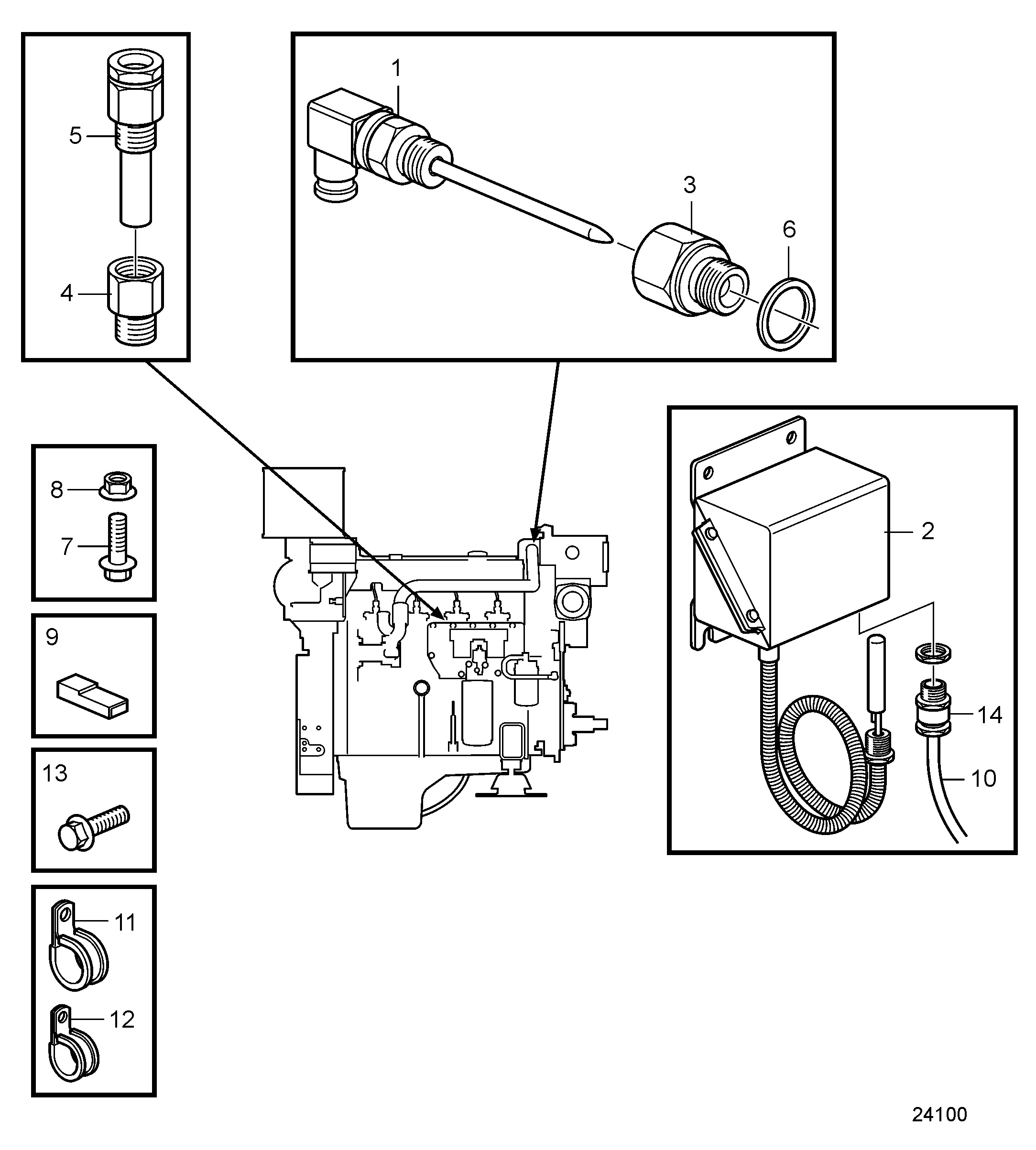 5
4
1
3
6
8
7
9
13
11
12
2
14
10
24100