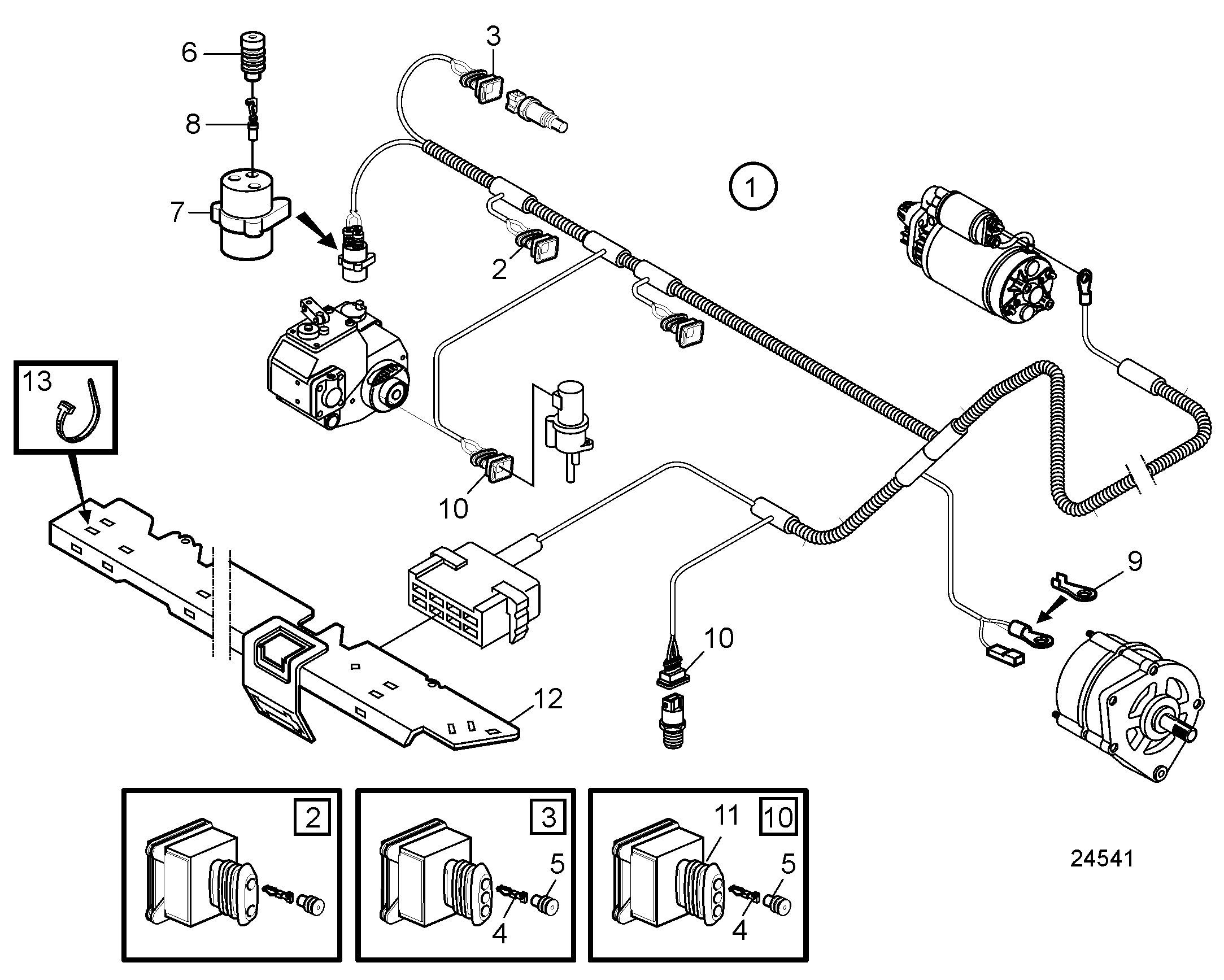 6
3
8
1
7
2
13
10
9
10
12
2
3
11
10
5
5
4
4
24541