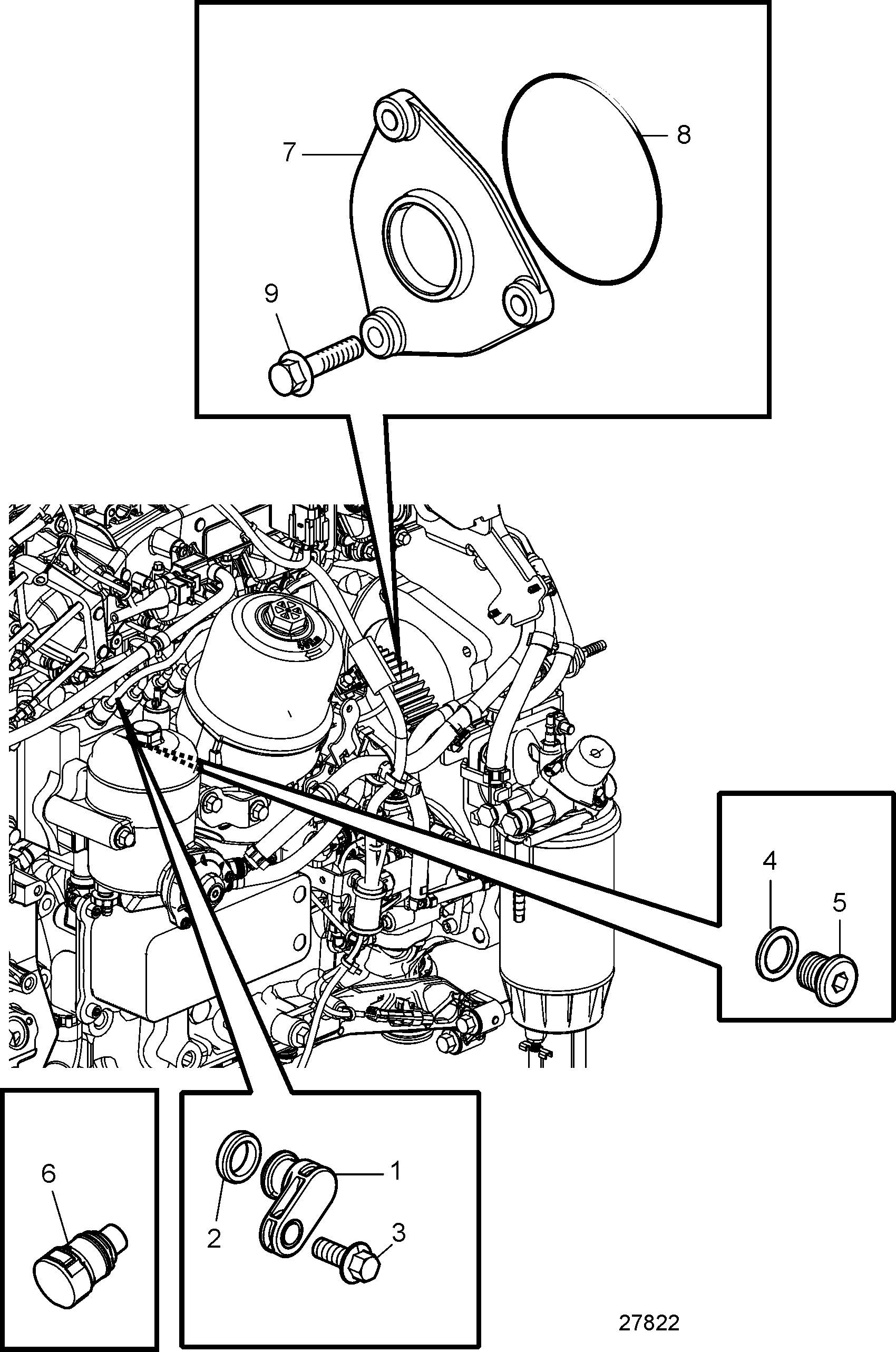 7
8
9
4
5
6
1
2
3
27822