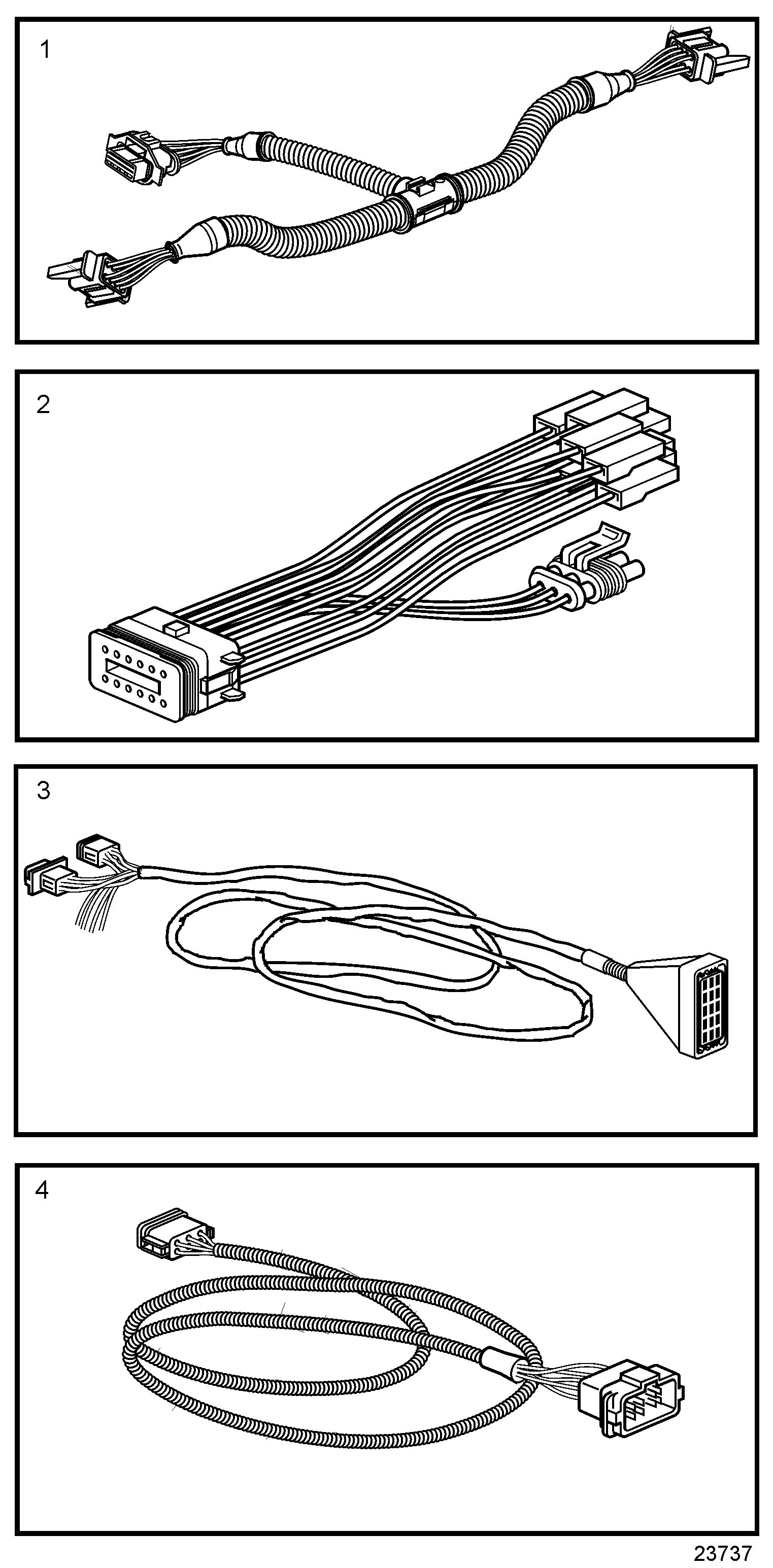 1

2

3

4

23737