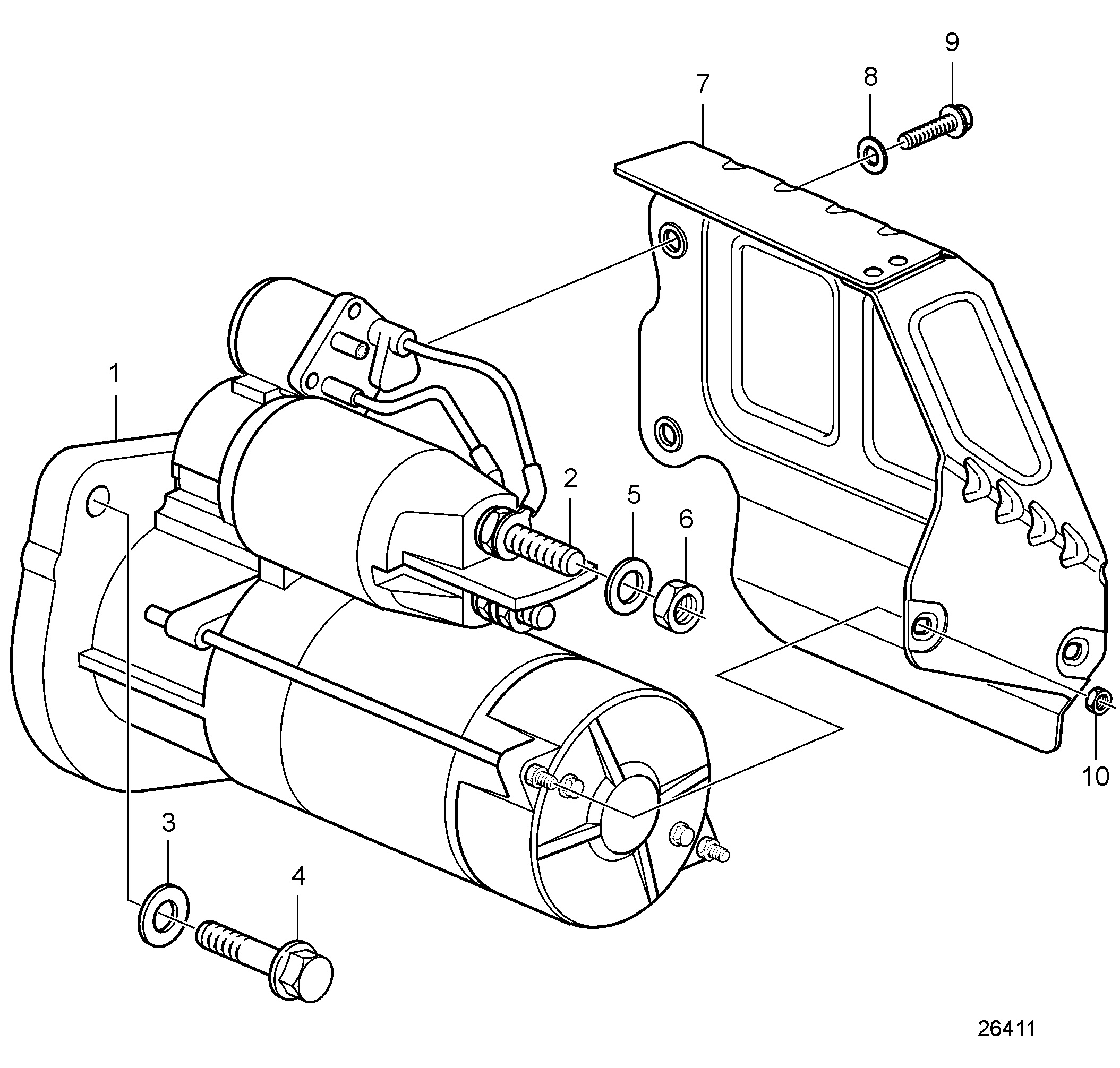 9
8
7
1
2
5
6
10
3
4
26411