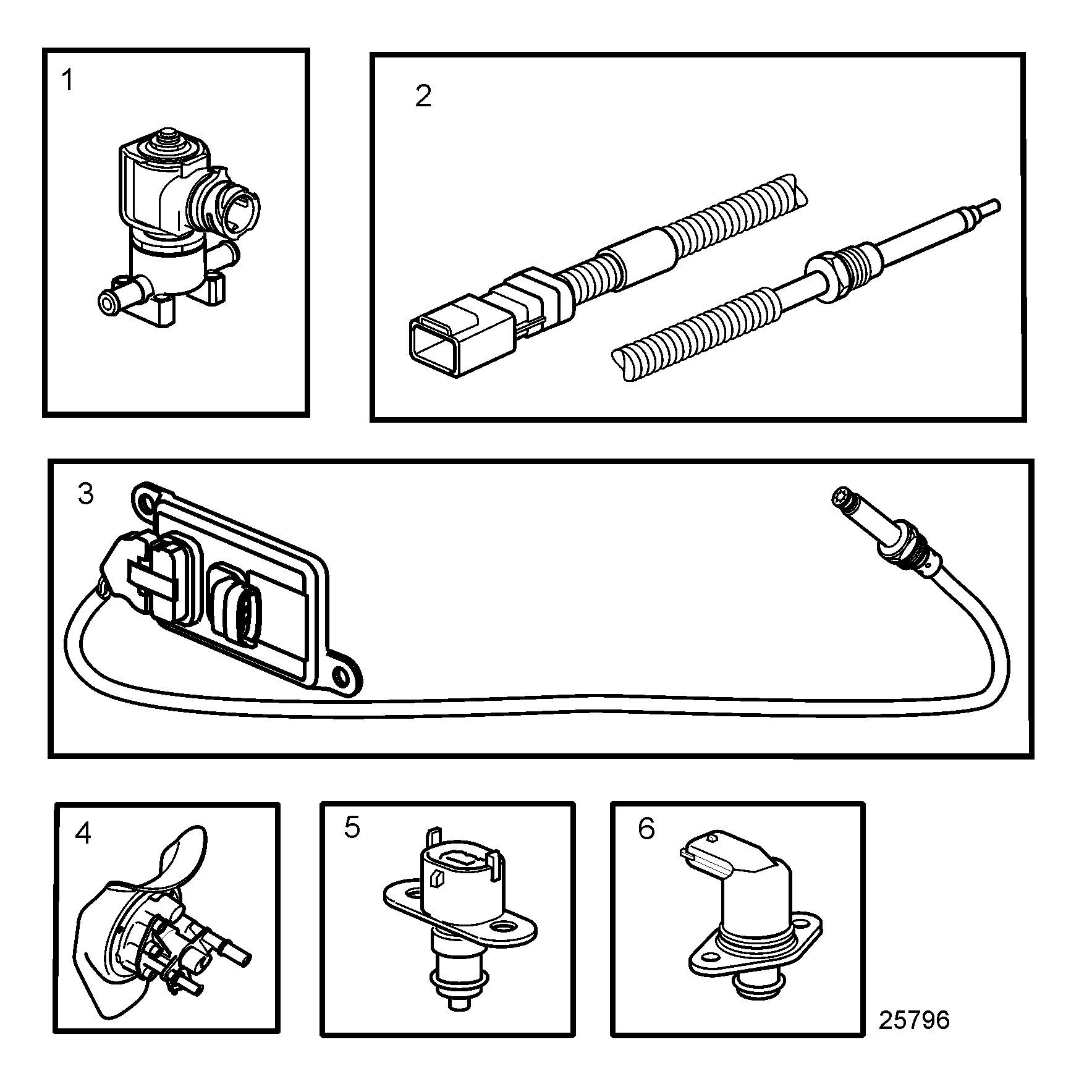 1

2

3

4

5

6

25796