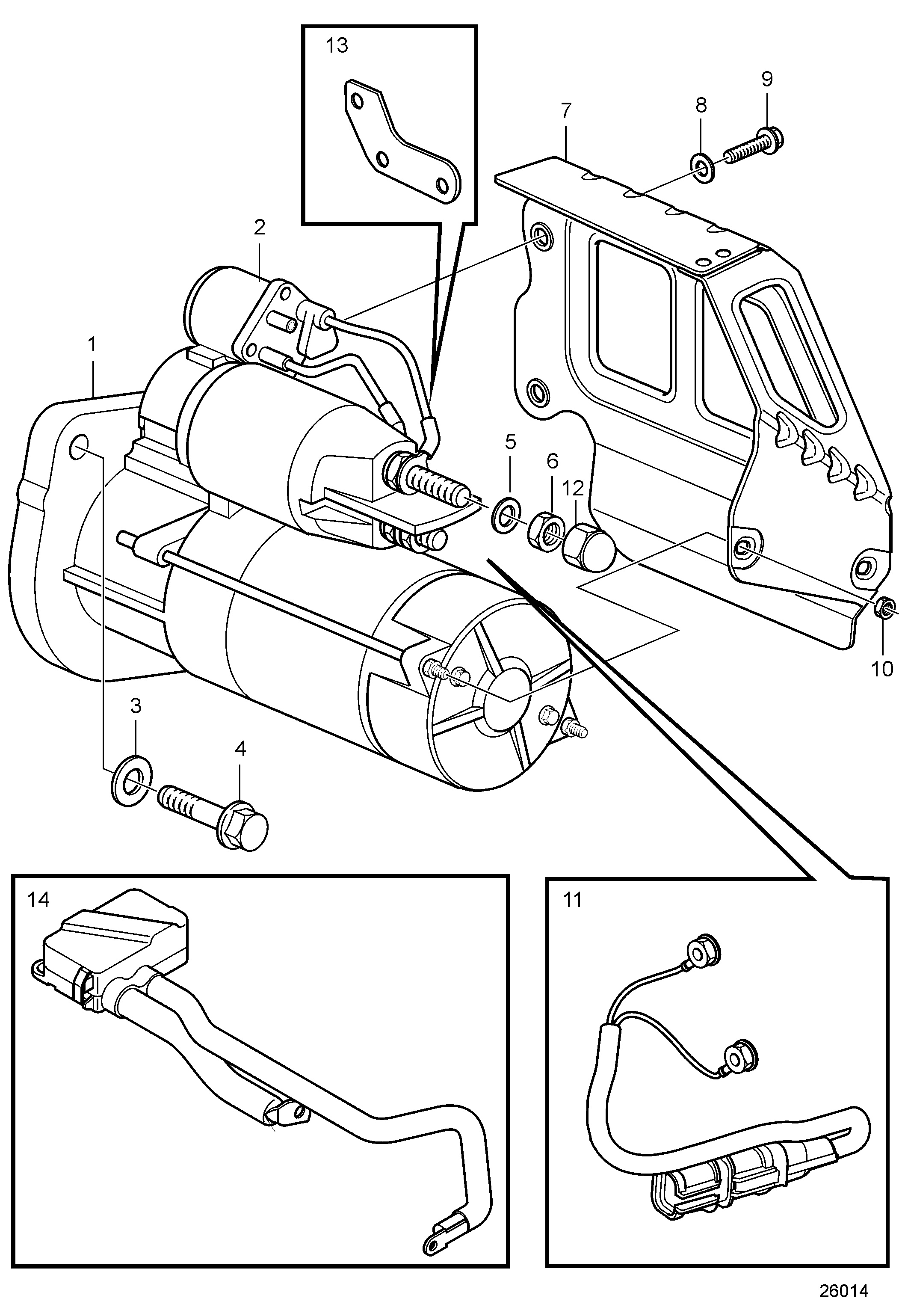 13
9
8
7
2
1
5
6
12
10
3
4
14
11
26014