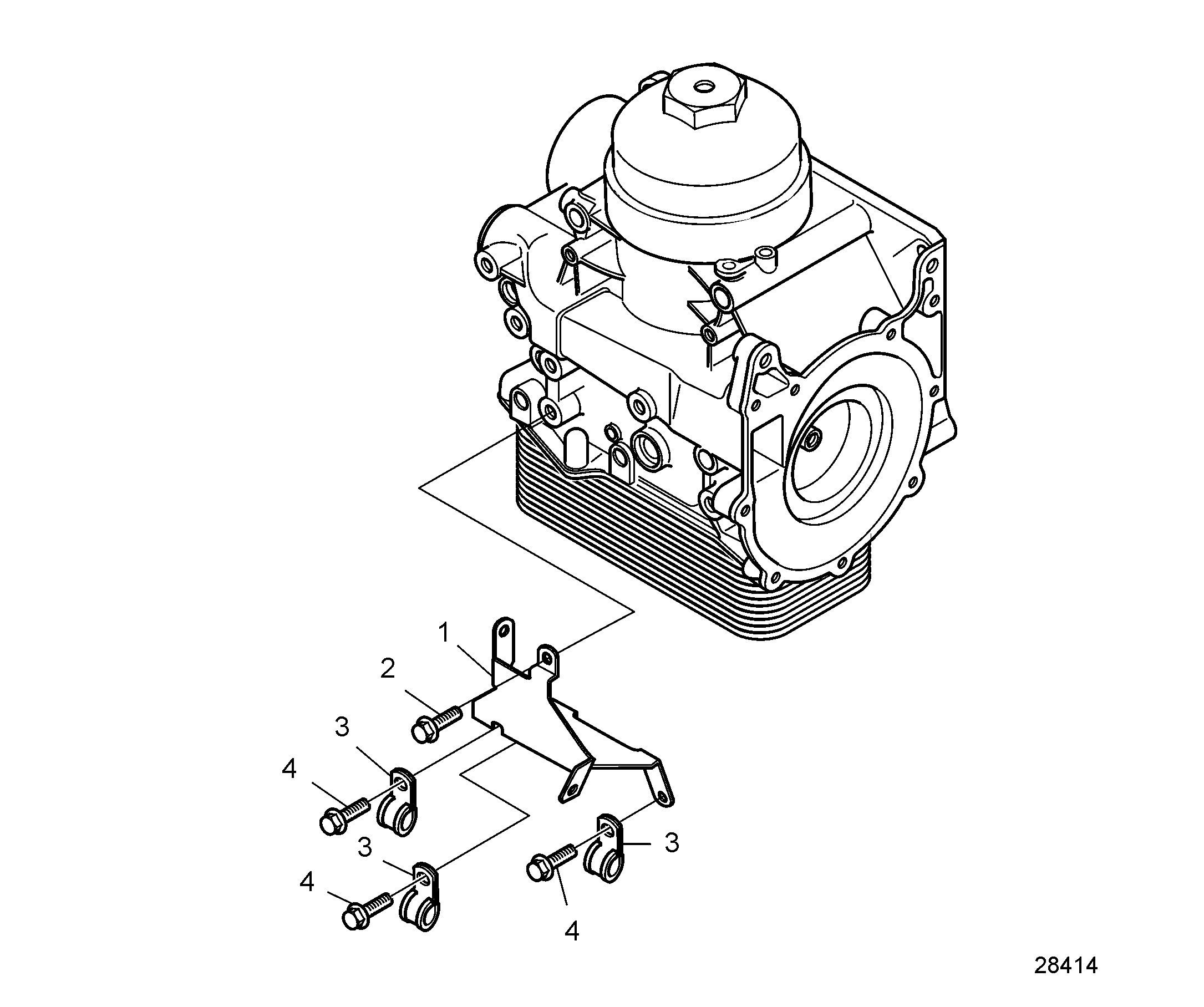 1
2
3
4
3
4
3
4
28414