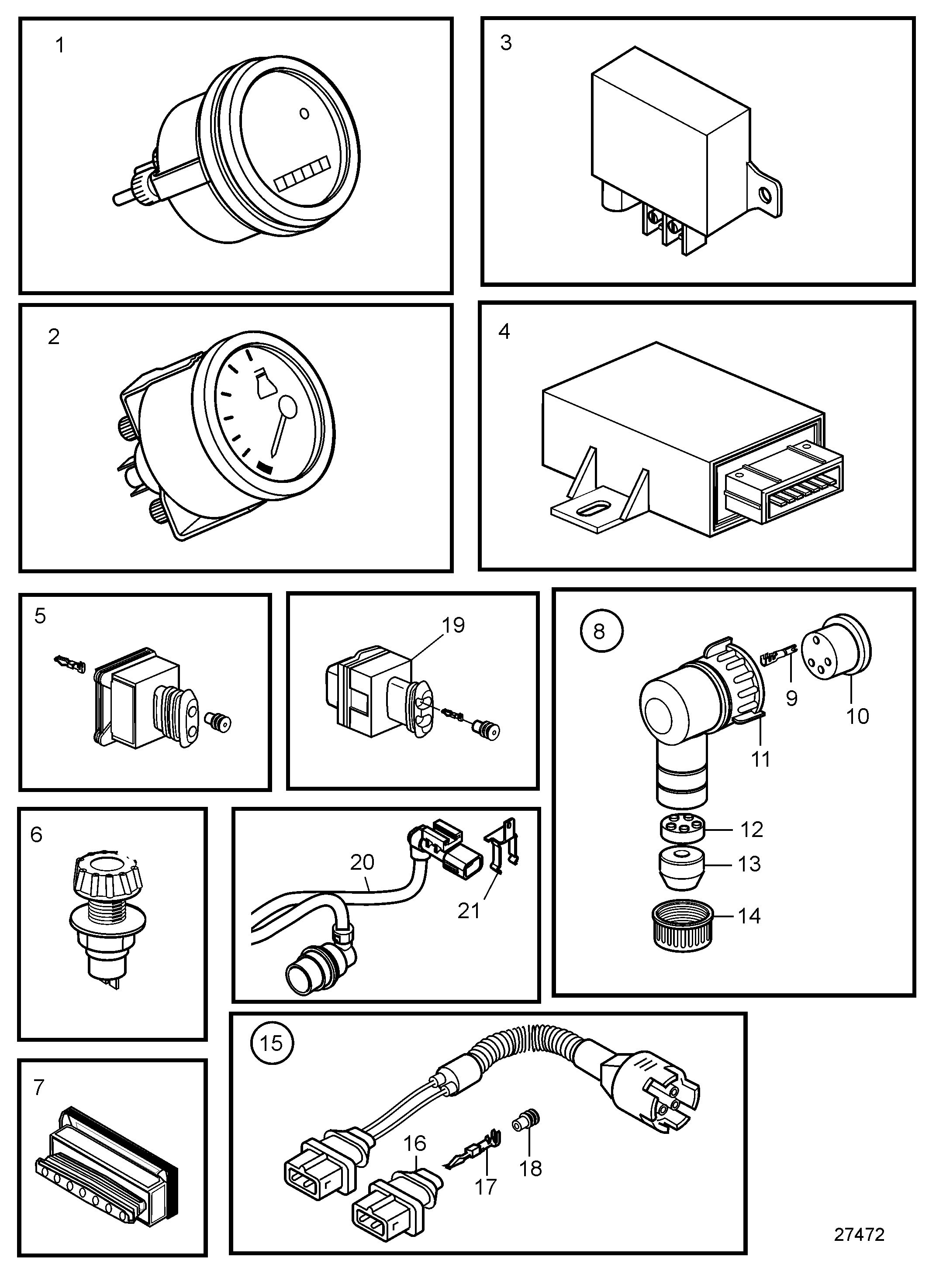 1

3

2

4

5

19

8

9

10

11

12

13

14

6

20

21

7

15

16

17

18

27472