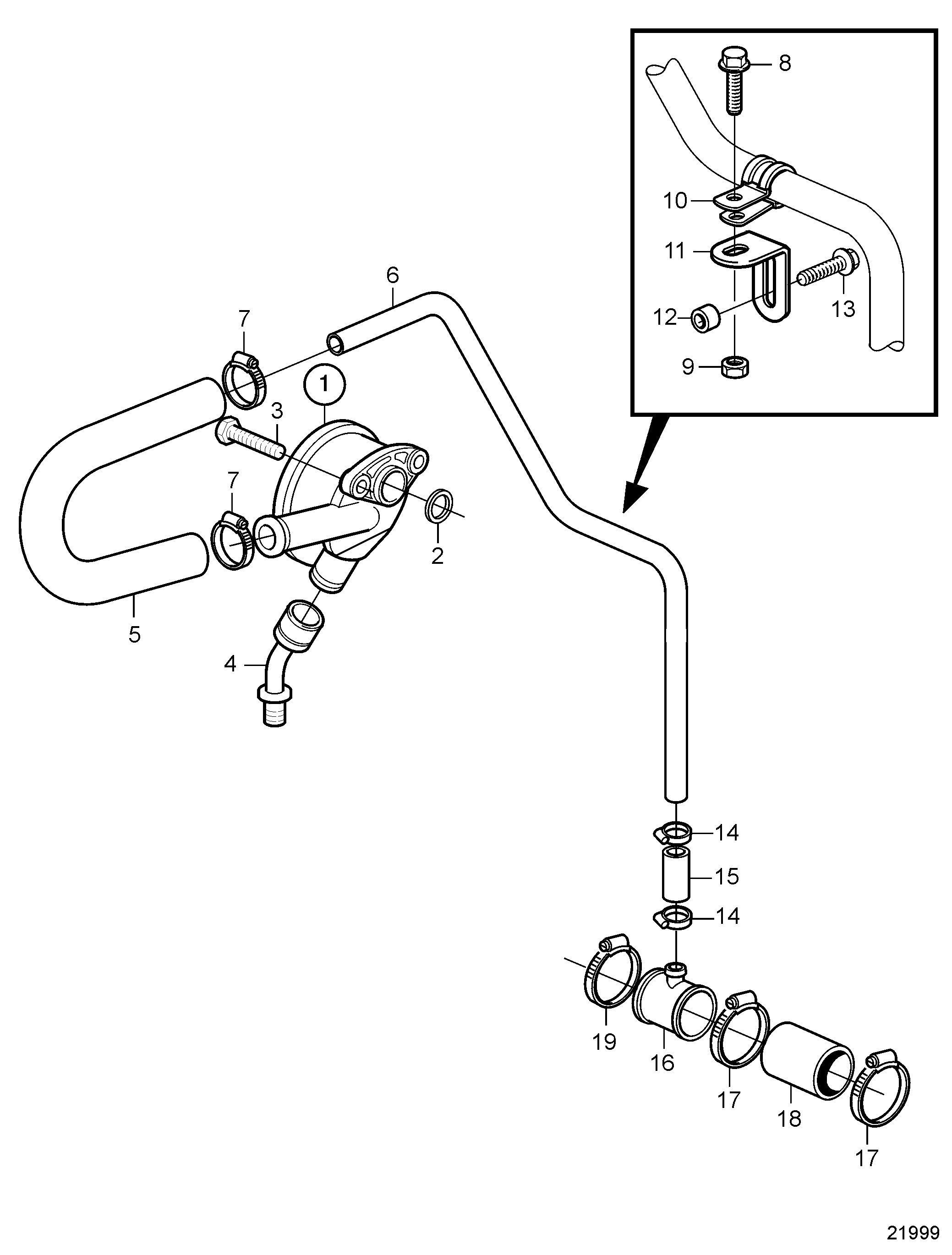 8
10
11
12
13
9
6
7
1
3
7
2
5
4
14
15
14
19
16
17
18
17
21999