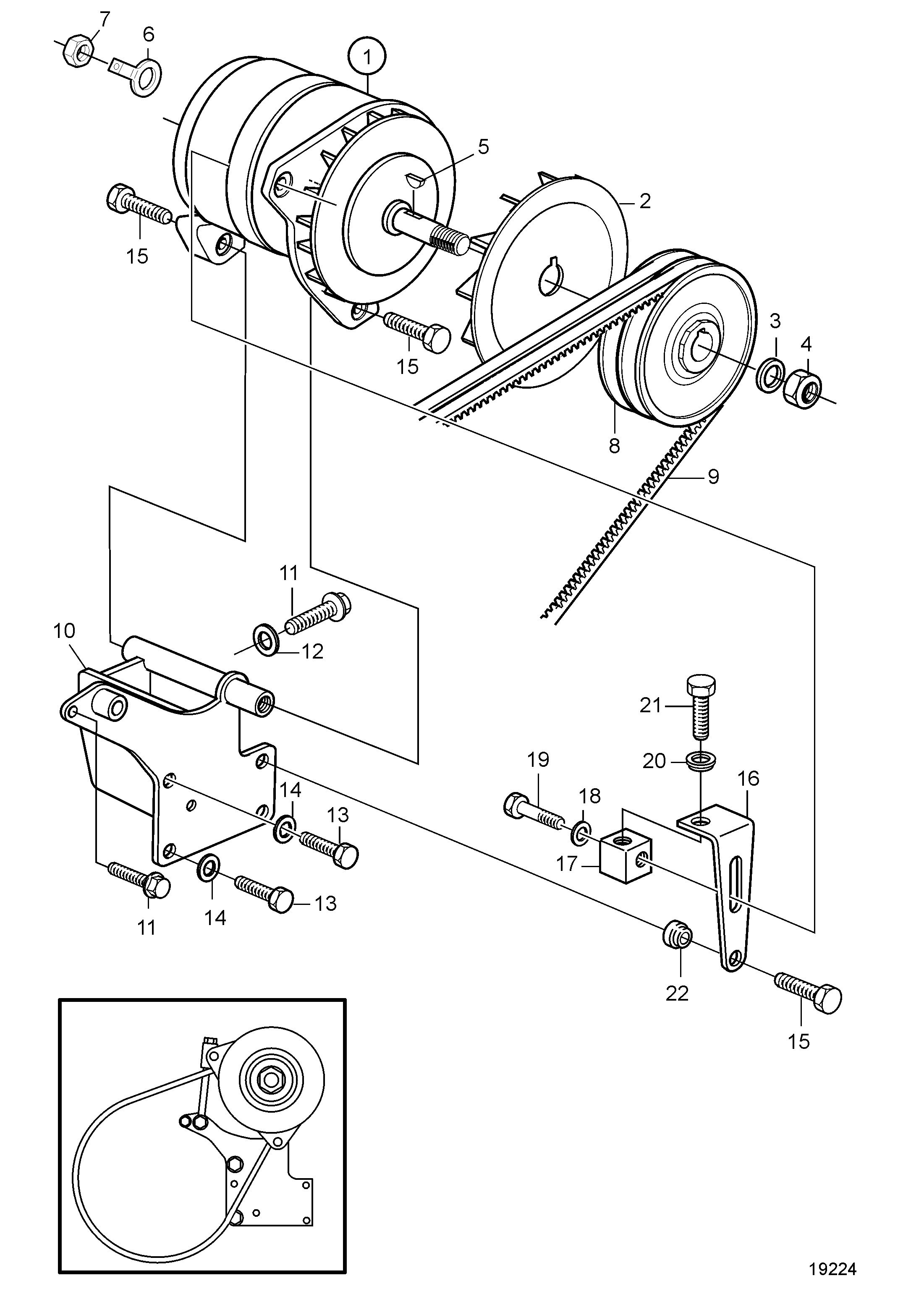 7
6
1
5
2
15
15
3
4
8
9
11
12
10
21
20
19
18
16
14
13
17
11
14
13
22
15
19224