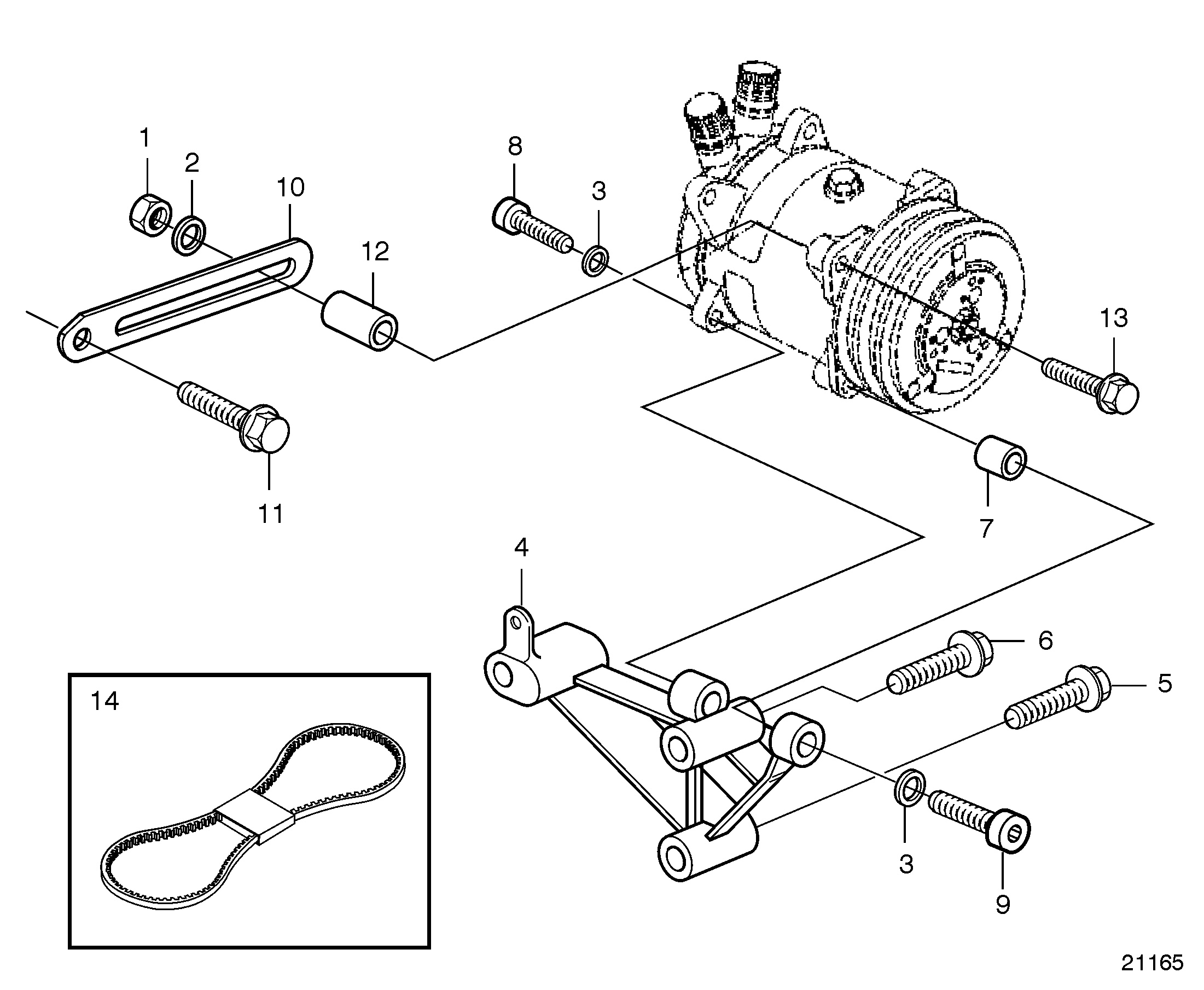 1
2
10
8
3
12
13
11
7
4
6
5
14
3
9
21165