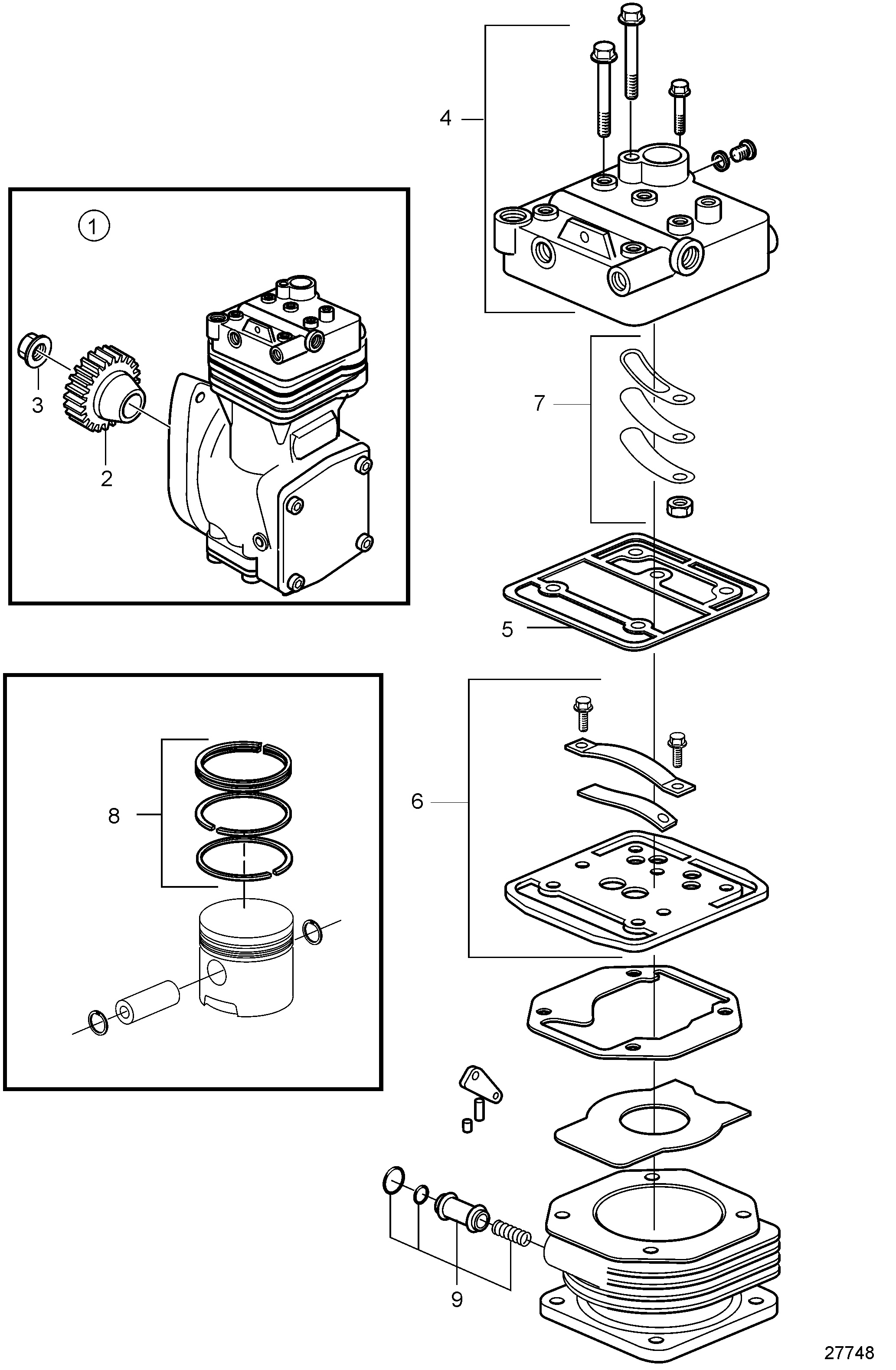 4

1

3

2

7

5

6

8

9

27748