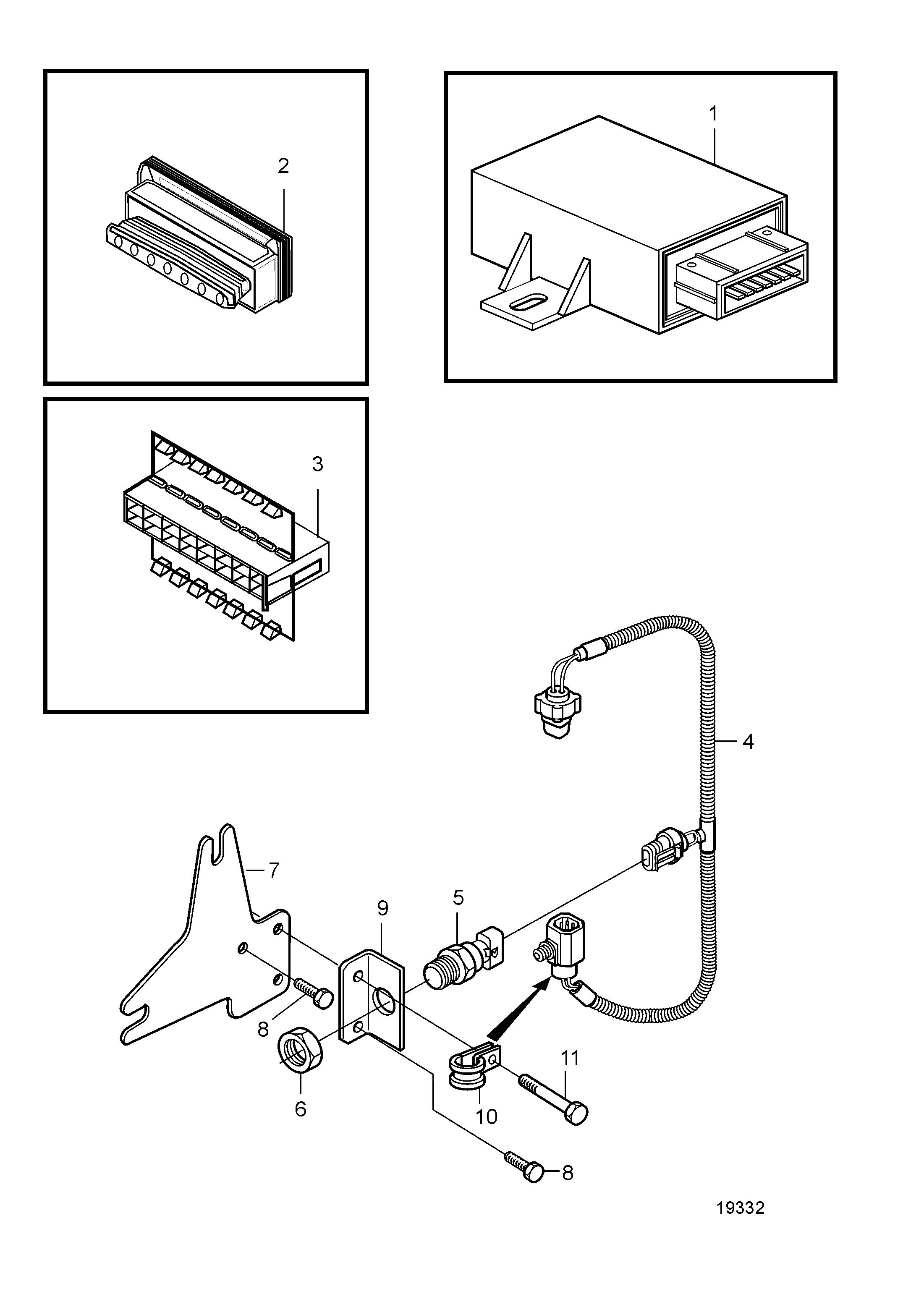 2

1

3

4

7

9

5

8

6

10

11

8

19332