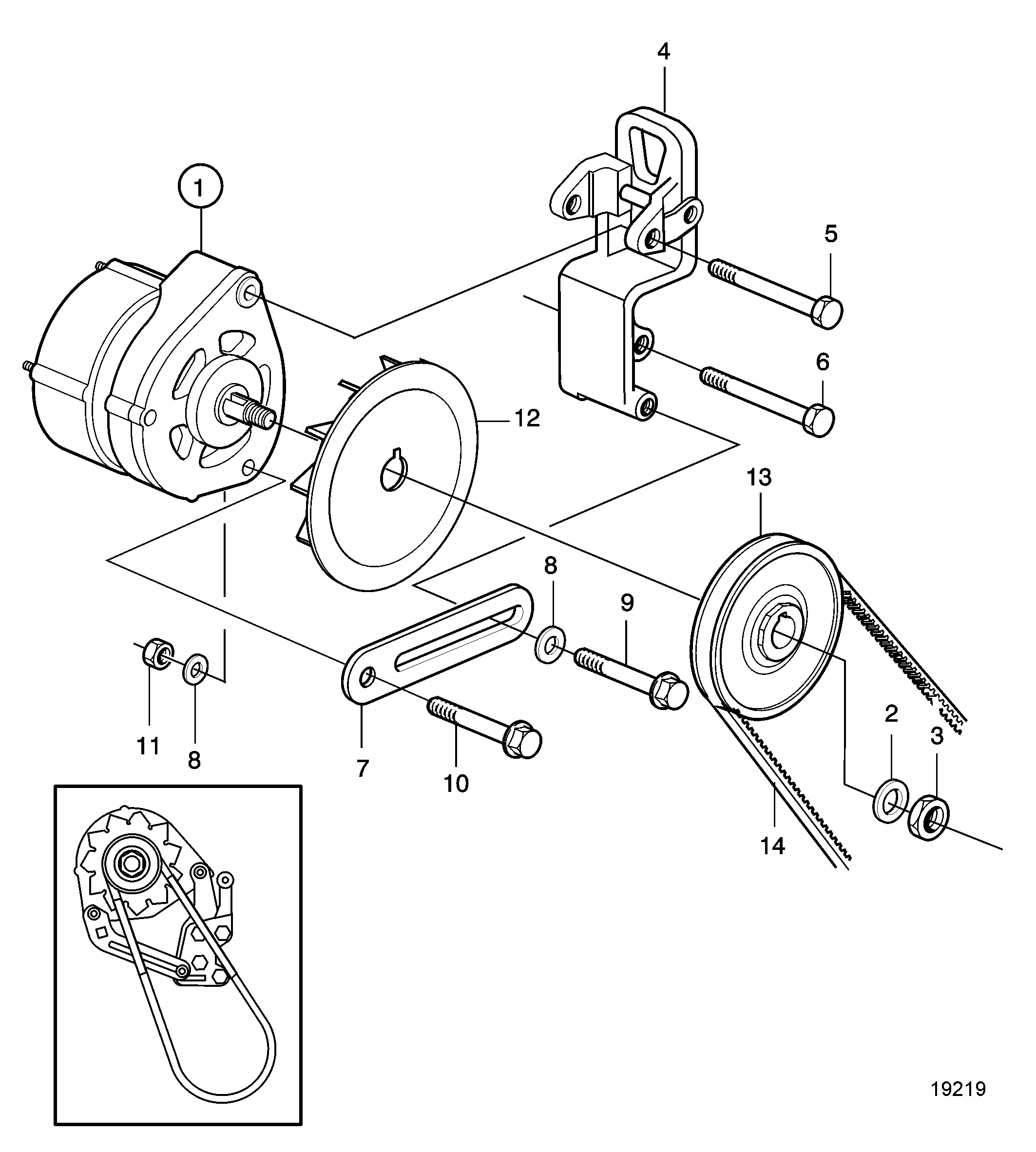 4
1
5
6
12
13
8
9
11
8
7
10
2
3
14
19219